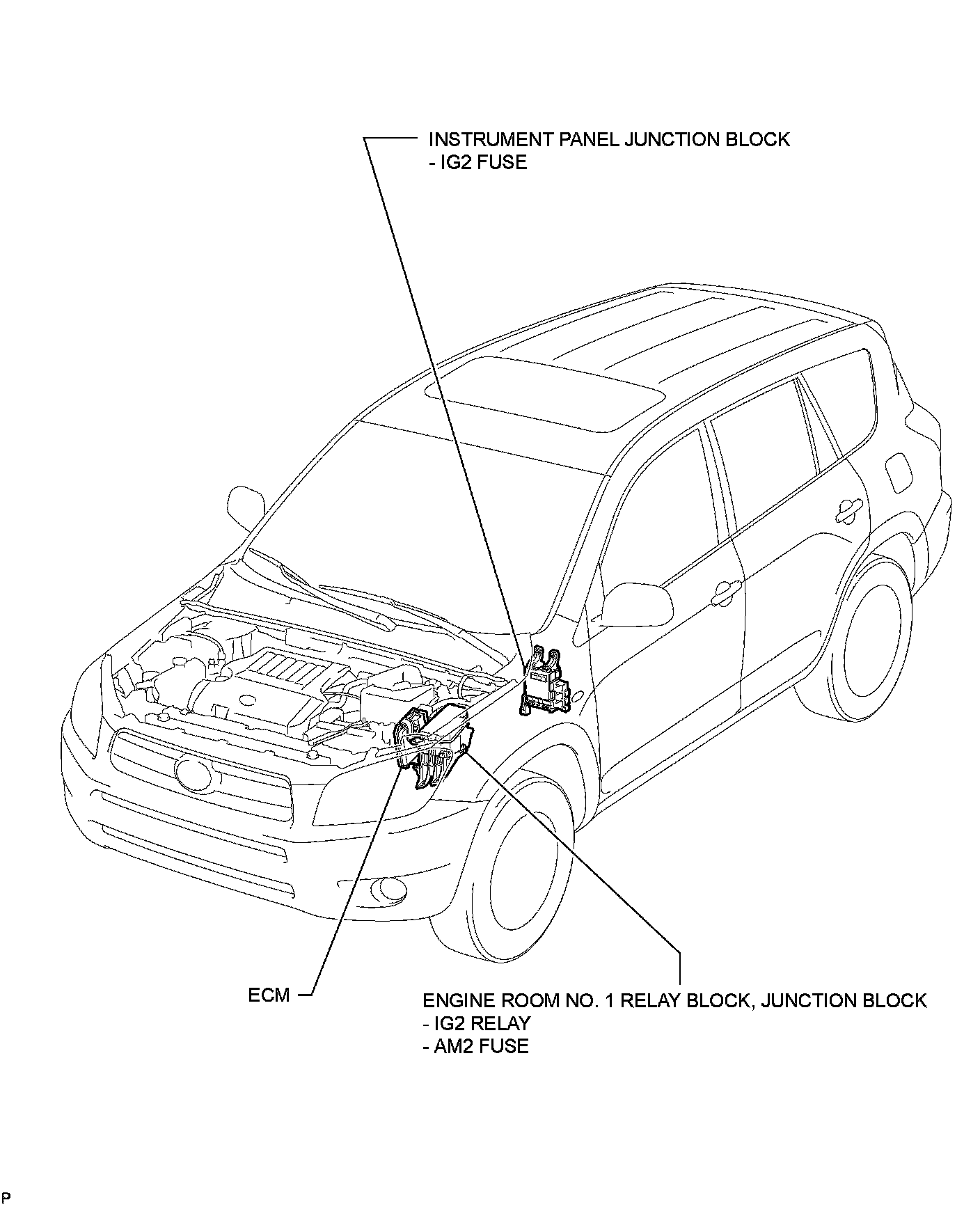 INSTRUMENT PANEL JUNCTION BLOCK
- IG2 FUSE

ECM

ENGINE ROOM NO. 1 RELAY BLOCK, JUNCTION BLOCK
- IG2 RELAY
- AM2 FUSE

P