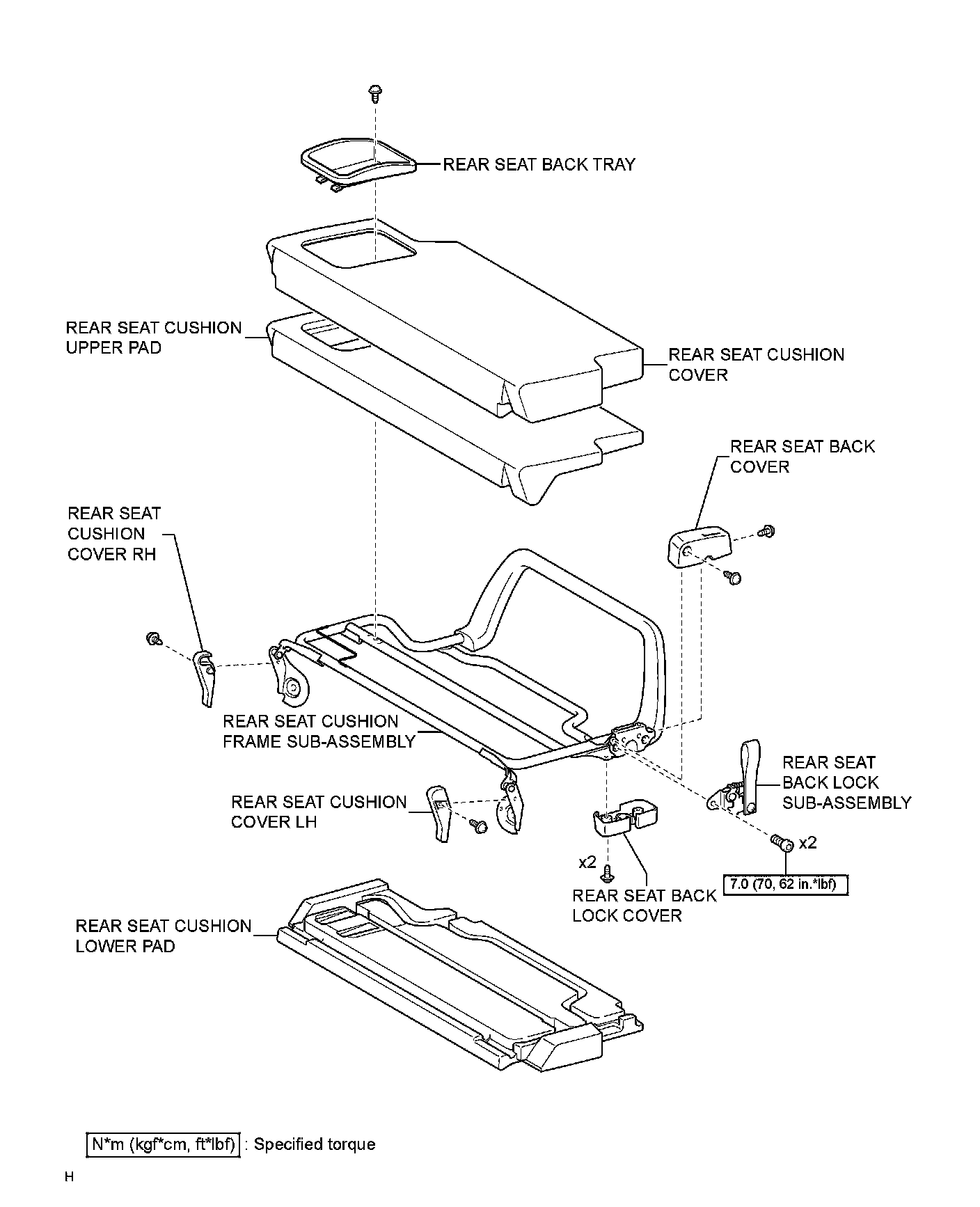 REAR SEAT BACK TRAY

REAR SEAT CUSHION UPPER PAD

REAR SEAT CUSHION COVER

REAR SEAT BACK COVER

REAR SEAT CUSHION COVER RH

REAR SEAT CUSHION FRAME SUB-ASSEMBLY

REAR SEAT BACK LOCK SUB-ASSEMBLY

REAR SEAT CUSHION COVER LH

x2

x2

7.0 (70, 62 in.*lbf)

REAR SEAT BACK LOCK COVER

REAR SEAT CUSHION LOWER PAD

N*m (kgf*cm, ft*lbf) : Specified torque

H