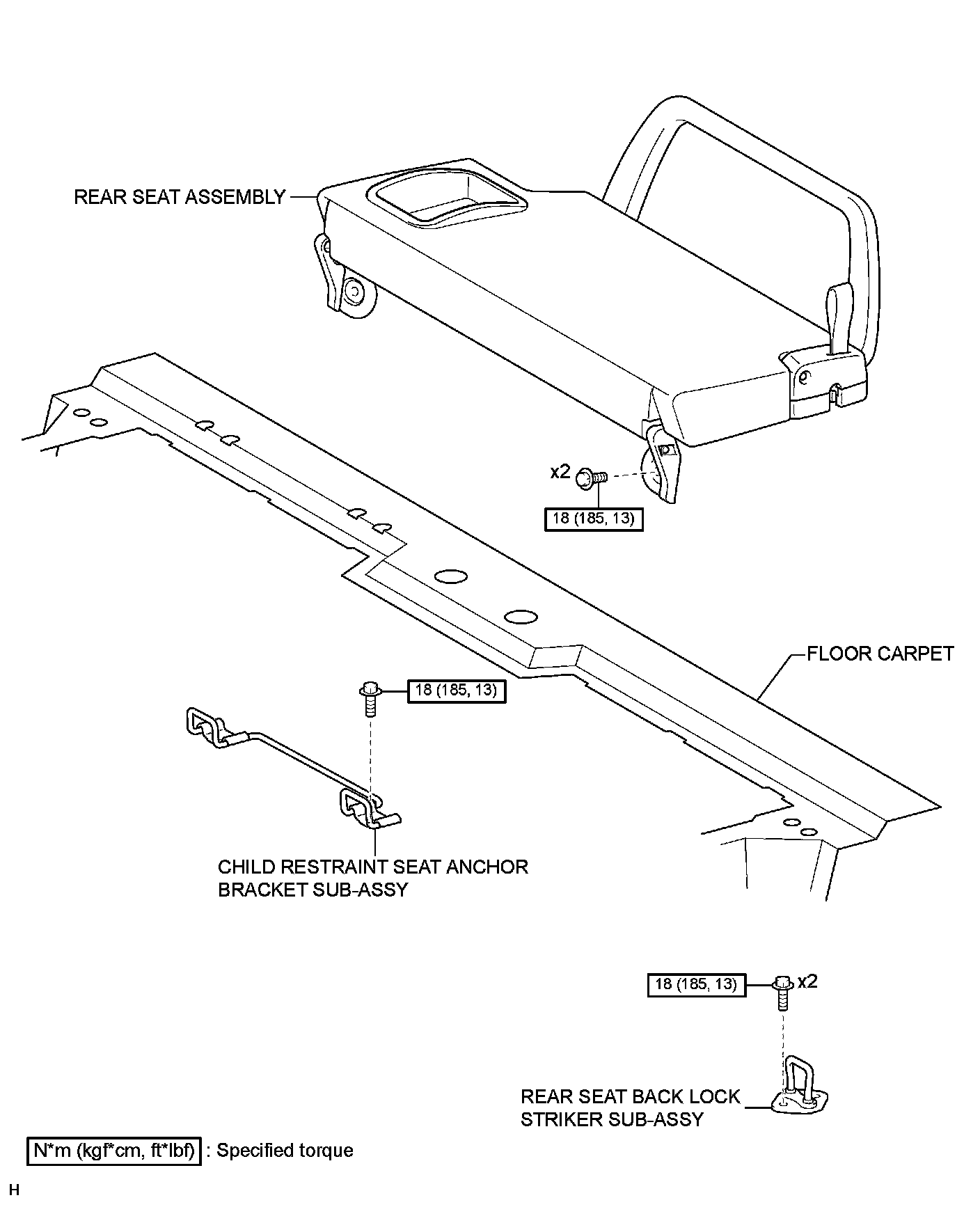 REAR SEAT ASSEMBLY

x2

18 (185, 13)

FLOOR CARPET

18 (185, 13)

CHILD RESTRAINT SEAT ANCHOR BRACKET SUB-ASSY

18 (185, 13)

x2

REAR SEAT BACK LOCK STRIKER SUB-ASSY

N*m (kgf*cm, ft*lbf) : Specified torque

H