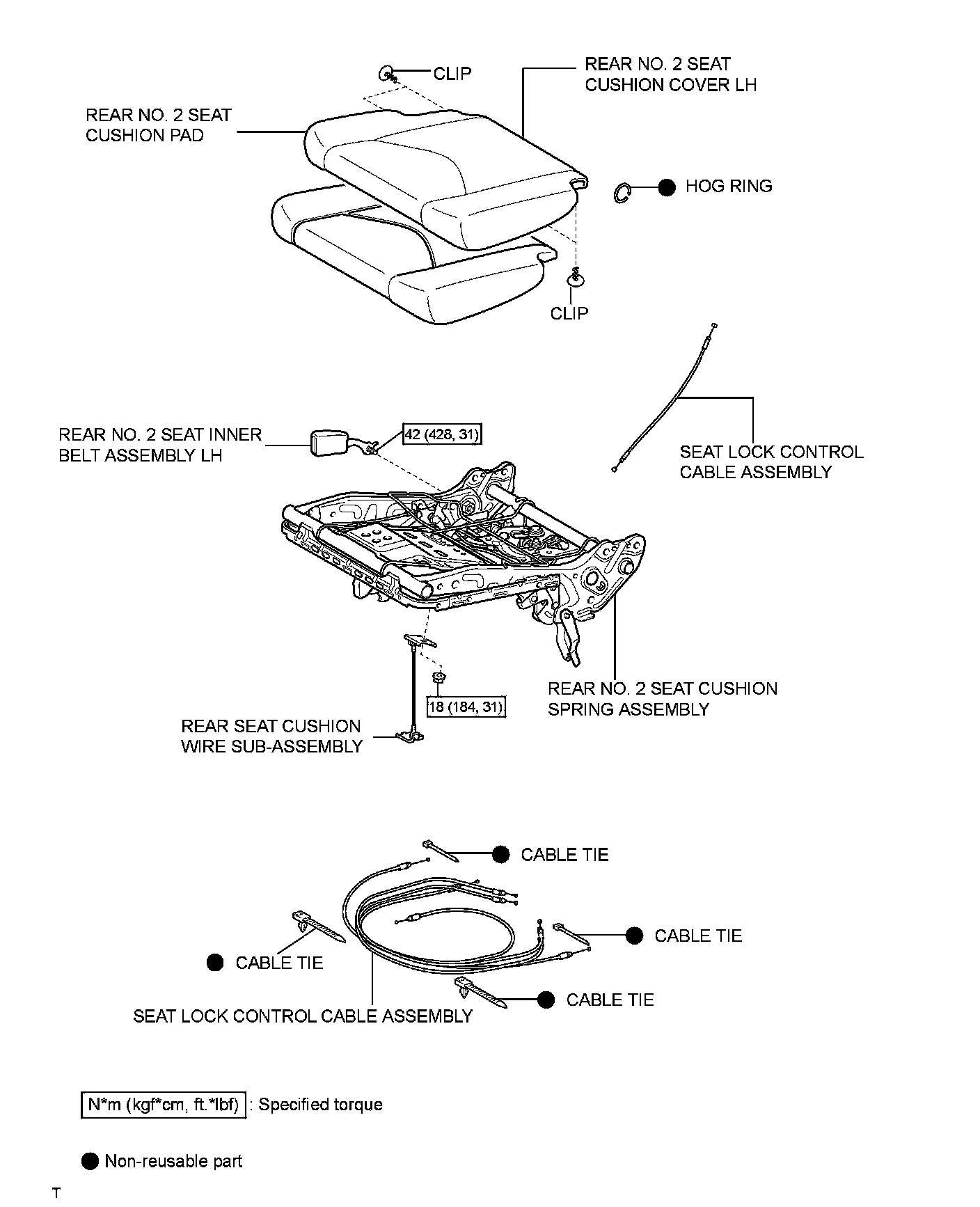 CLIP

REAR NO. 2 SEAT CUSHION COVER LH

REAR NO. 2 SEAT CUSHION PAD

HOG RING

CLIP

REAR NO. 2 SEAT INNER BELT ASSEMBLY LH

42 (428, 31)

SEAT LOCK CONTROL CABLE ASSEMBLY

REAR NO. 2 SEAT CUSHION SPRING ASSEMBLY

18 (184, 31)

REAR SEAT CUSHION WIRE SUB-ASSEMBLY

CABLE TIE

CABLE TIE

CABLE TIE

CABLE TIE

SEAT LOCK CONTROL CABLE ASSEMBLY

N*m (kgf*cm, ft.*lbf) : Specified torque

Non-reusable part

T