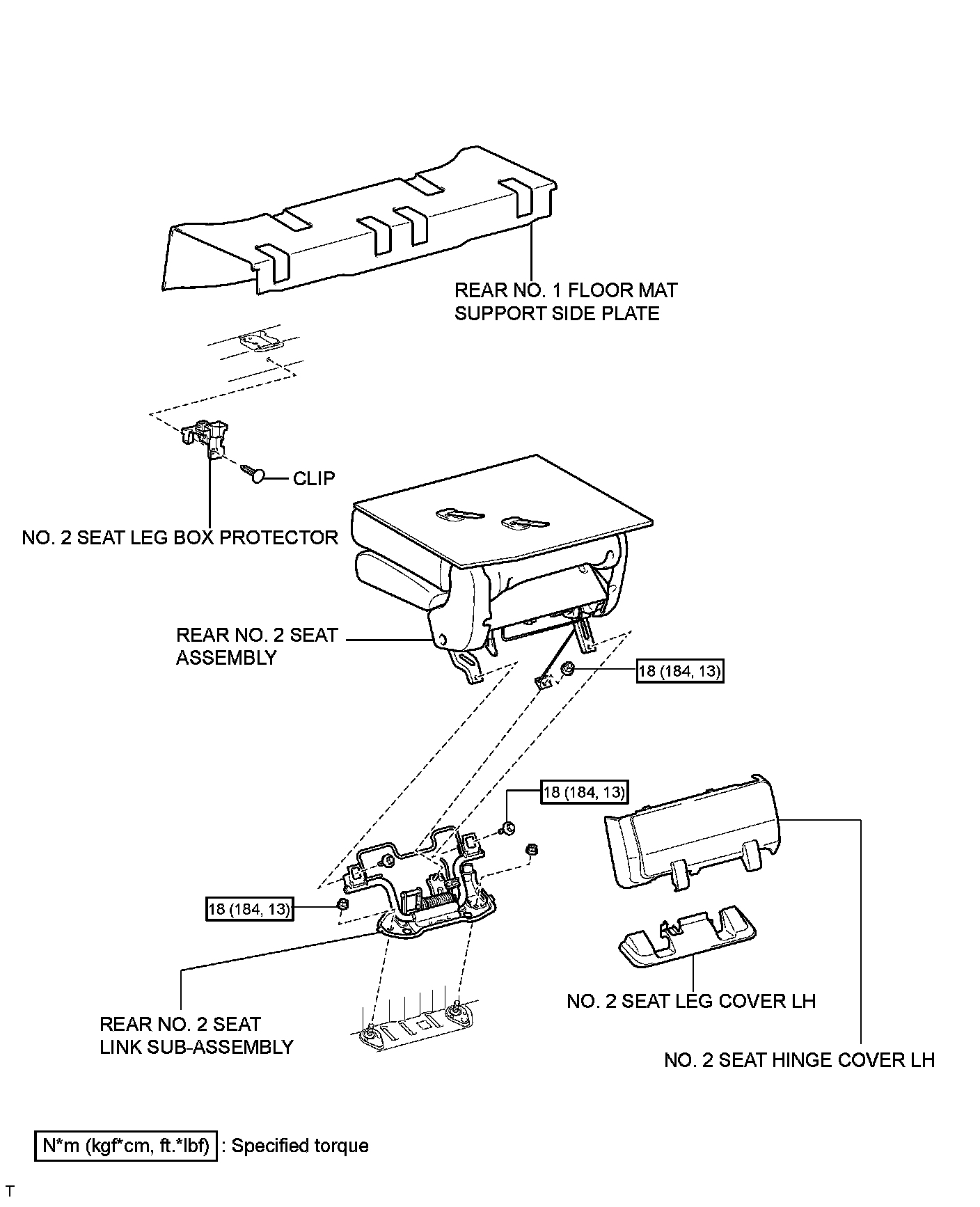 REAR NO. 1 FLOOR MAT SUPPORT SIDE PLATE

CLIP

NO. 2 SEAT LEG BOX PROTECTOR

REAR NO. 2 SEAT ASSEMBLY

18 (184, 13)

18 (184, 13)

18 (184, 13)

REAR NO. 2 SEAT LINK SUB-ASSEMBLY

NO. 2 SEAT LEG COVER LH

NO. 2 SEAT HINGE COVER LH

N*m (kgf*cm, ft.*lbf) : Specified torque

T