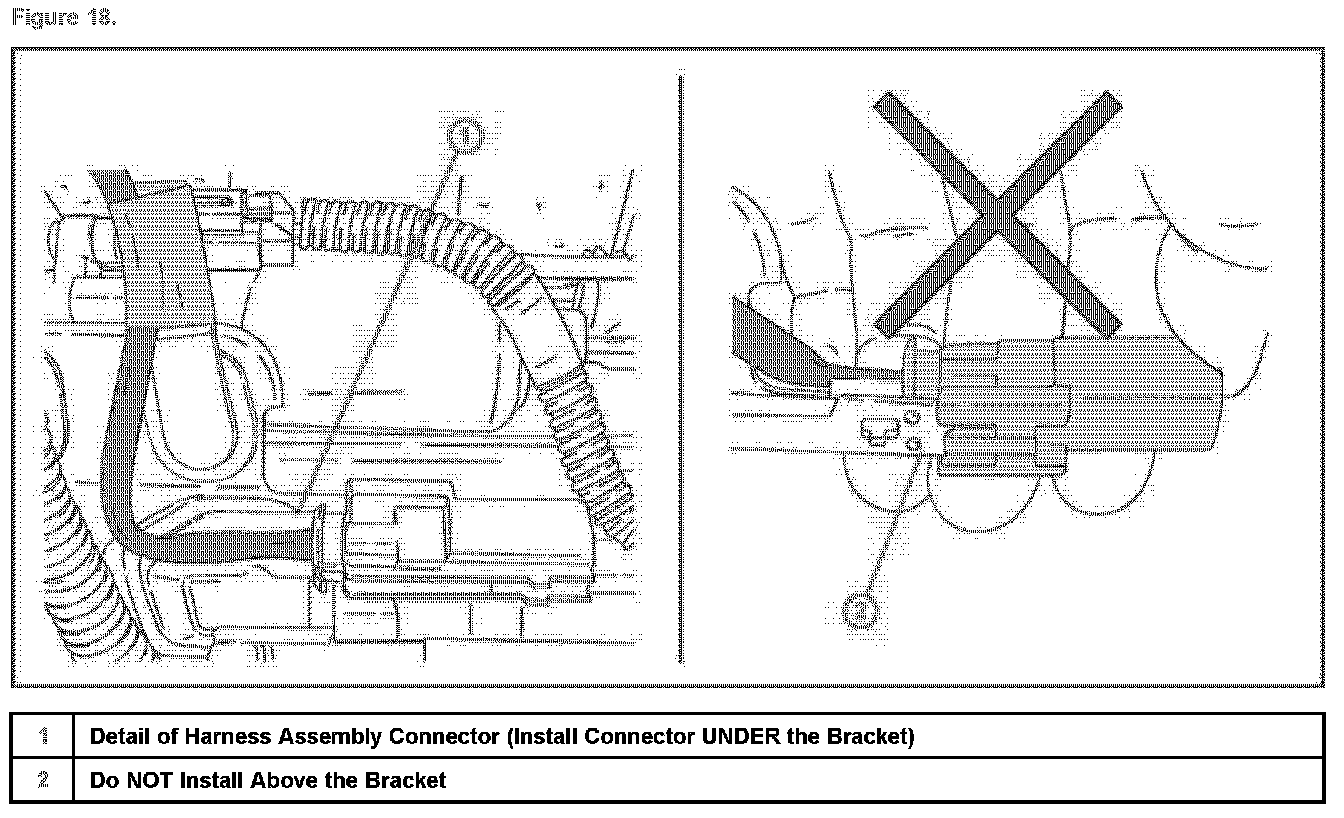 Figure 18.

1

2

| 1 | Detail of Harness Assembly Connector (Install Connector UNDER the Bracket) |
|---|---|
| 2 | Do NOT Install Above the Bracket |