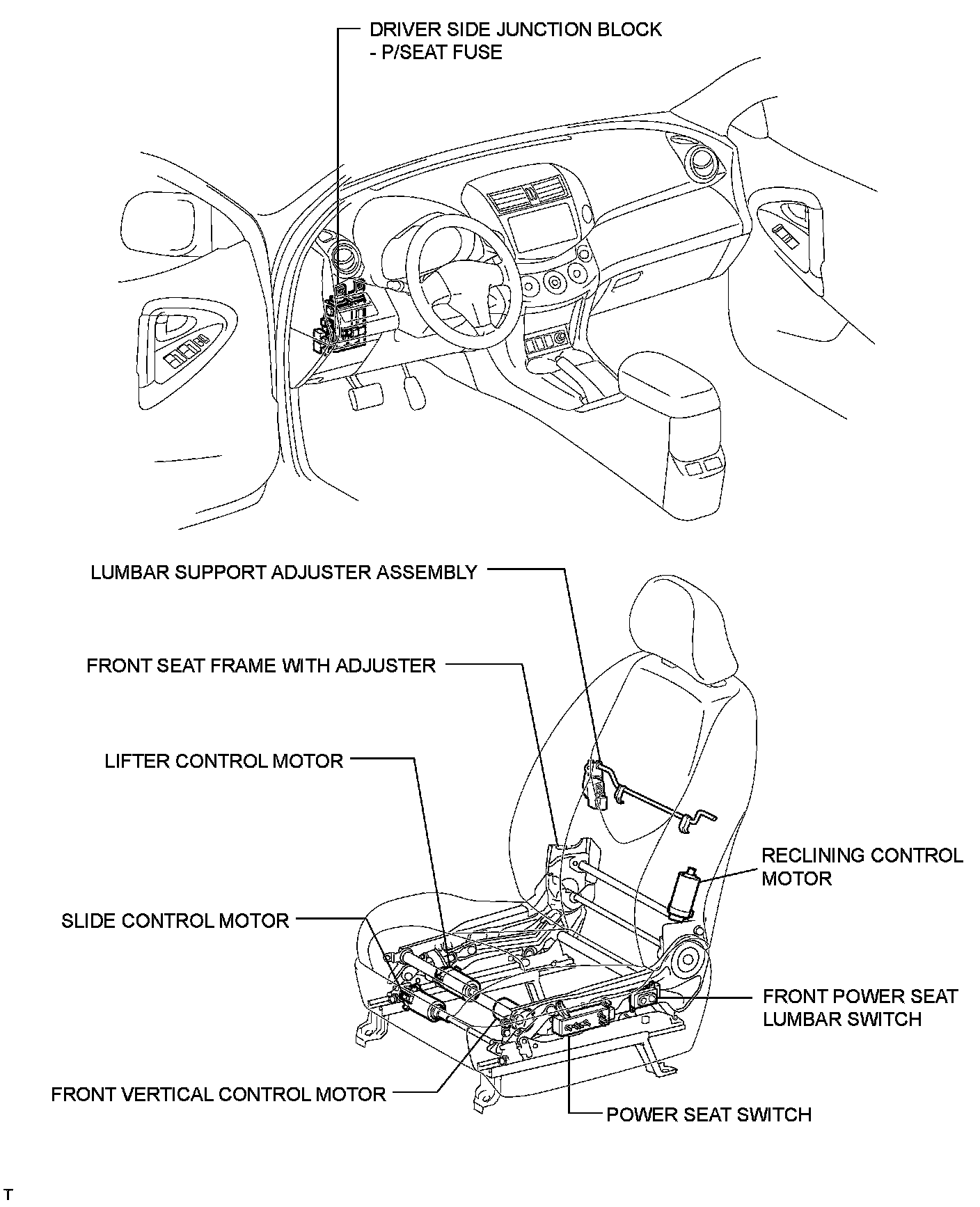 DRIVER SIDE JUNCTION BLOCK
- P/SEAT FUSE

LUMBAR SUPPORT ADJUSTER ASSEMBLY

FRONT SEAT FRAME WITH ADJUSTER

LIFTER CONTROL MOTOR

RECLINING CONTROL MOTOR

SLIDE CONTROL MOTOR

FRONT POWER SEAT LUMBAR SWITCH

FRONT VERTICAL CONTROL MOTOR

POWER SEAT SWITCH

T