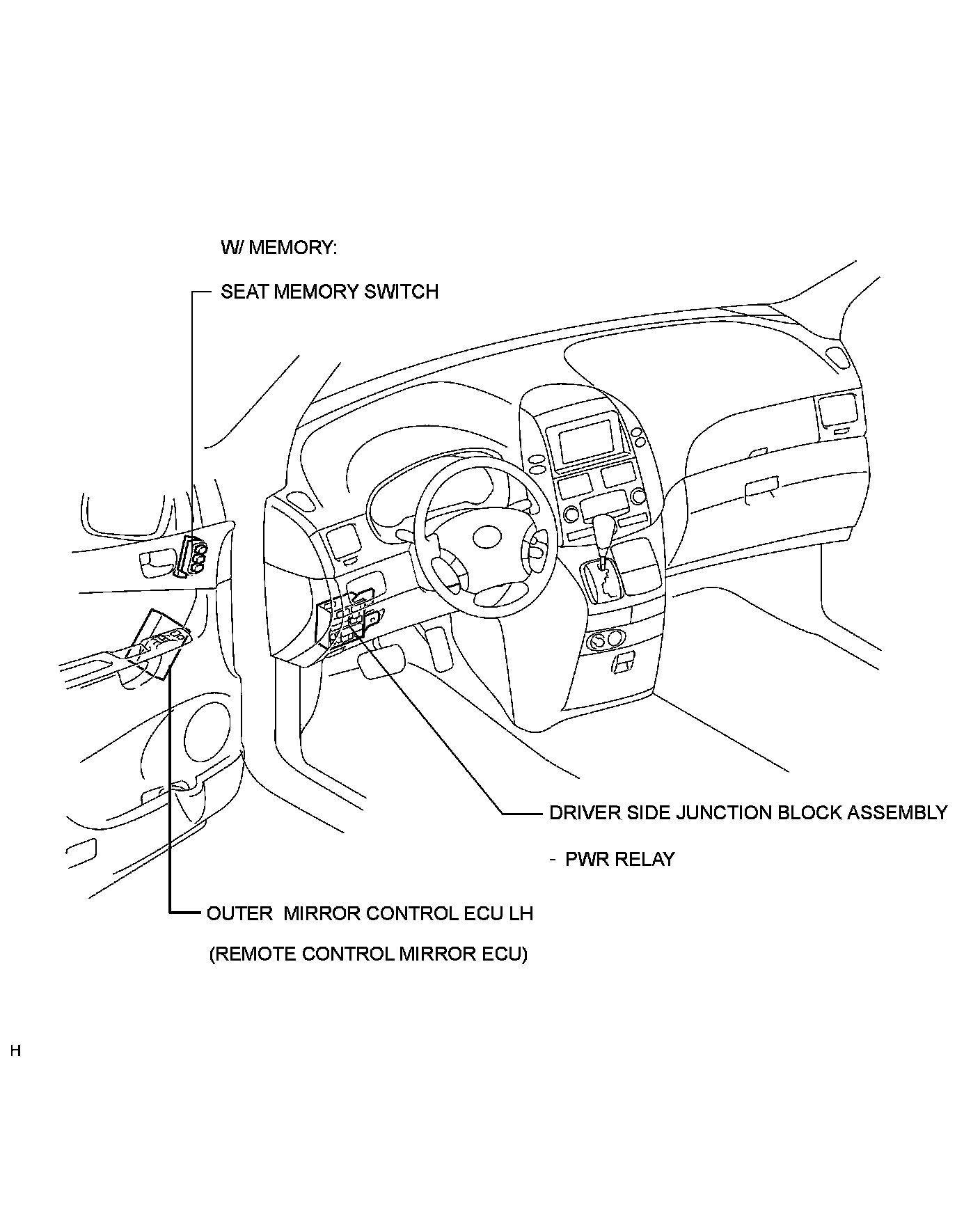 W/ MEMORY:

SEAT MEMORY SWITCH

DRIVER SIDE JUNCTION BLOCK ASSEMBLY

- PWR RELAY

OUTER MIRROR CONTROL ECU LH

(REMOTE CONTROL MIRROR ECU)

H