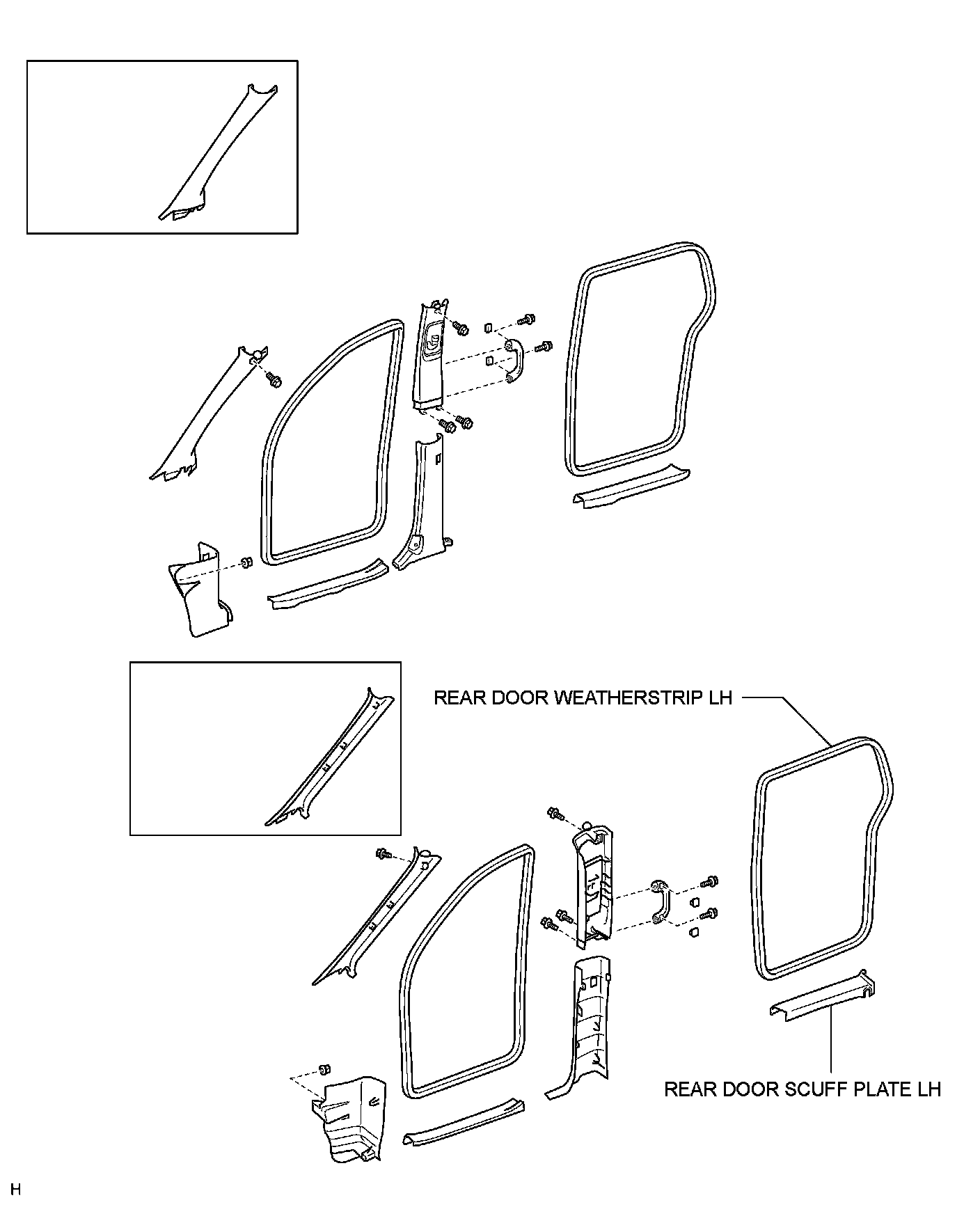 REAR DOOR WEATHERSTRIP LH

REAR DOOR SCUFF PLATE LH

H