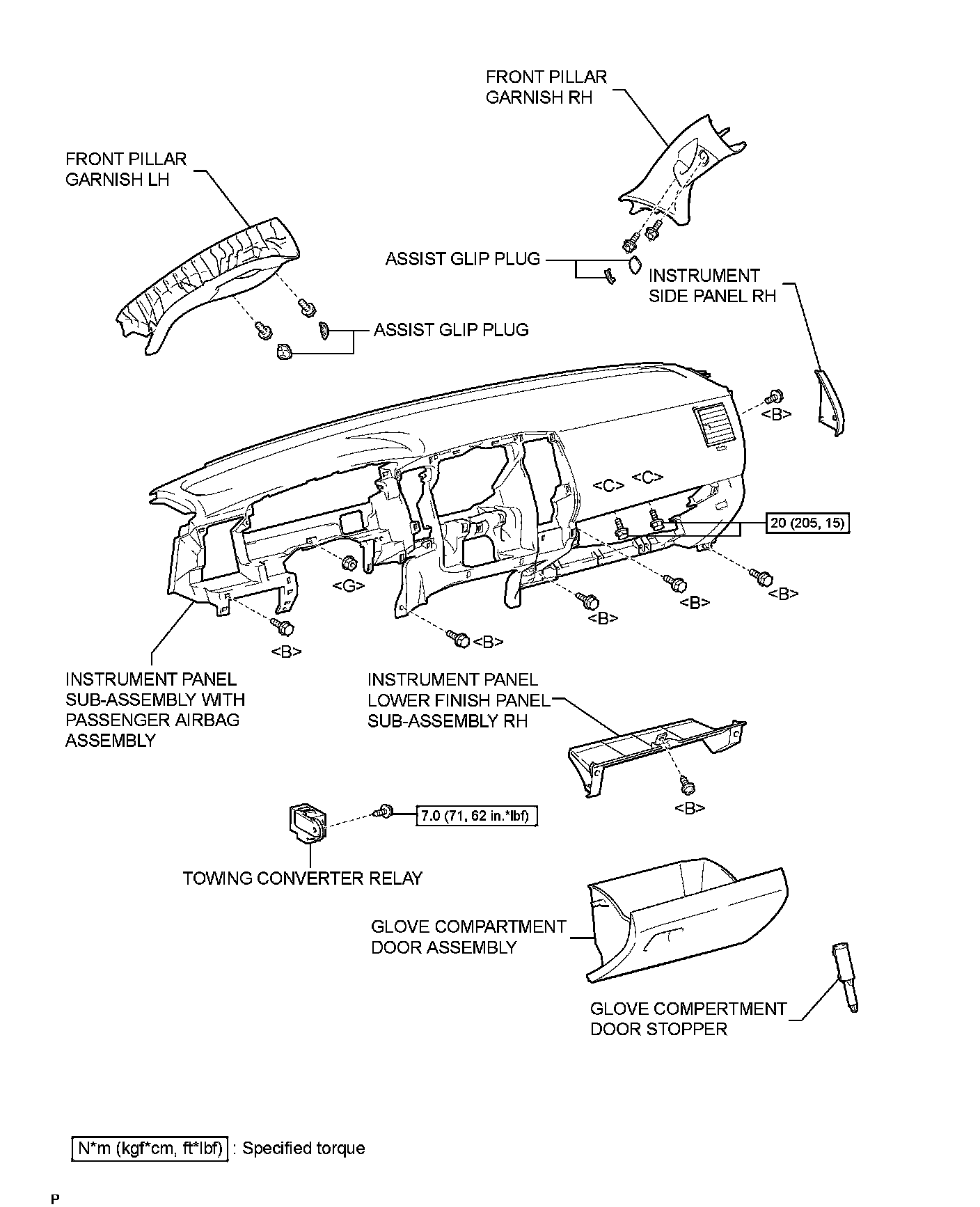 FRONT PILLAR GARNISH RH

FRONT PILLAR GARNISH LH

ASSIST GLIP PLUG

INSTRUMENT SIDE PANEL RH

ASSIST GLIP PLUG

<B>

<C> <C>

20 (205, 15)

<G>

<B>

<B>

<B>

<B>

<B>

INSTRUMENT PANEL SUB-ASSEMBLY WITH PASSENGER AIRBAG ASSEMBLY

INSTRUMENT PANEL LOWER FINISH PANEL SUB-ASSEMBLY RH

<B>

7.0 (71, 62 in.*lbf)

TOWING CONVERTER RELAY

GLOVE COMPARTMENT DOOR ASSEMBLY

GLOVE COMPERTMENT DOOR STOPPER

N*m (kgf*cm, ft*lbf) : Specified torque

P