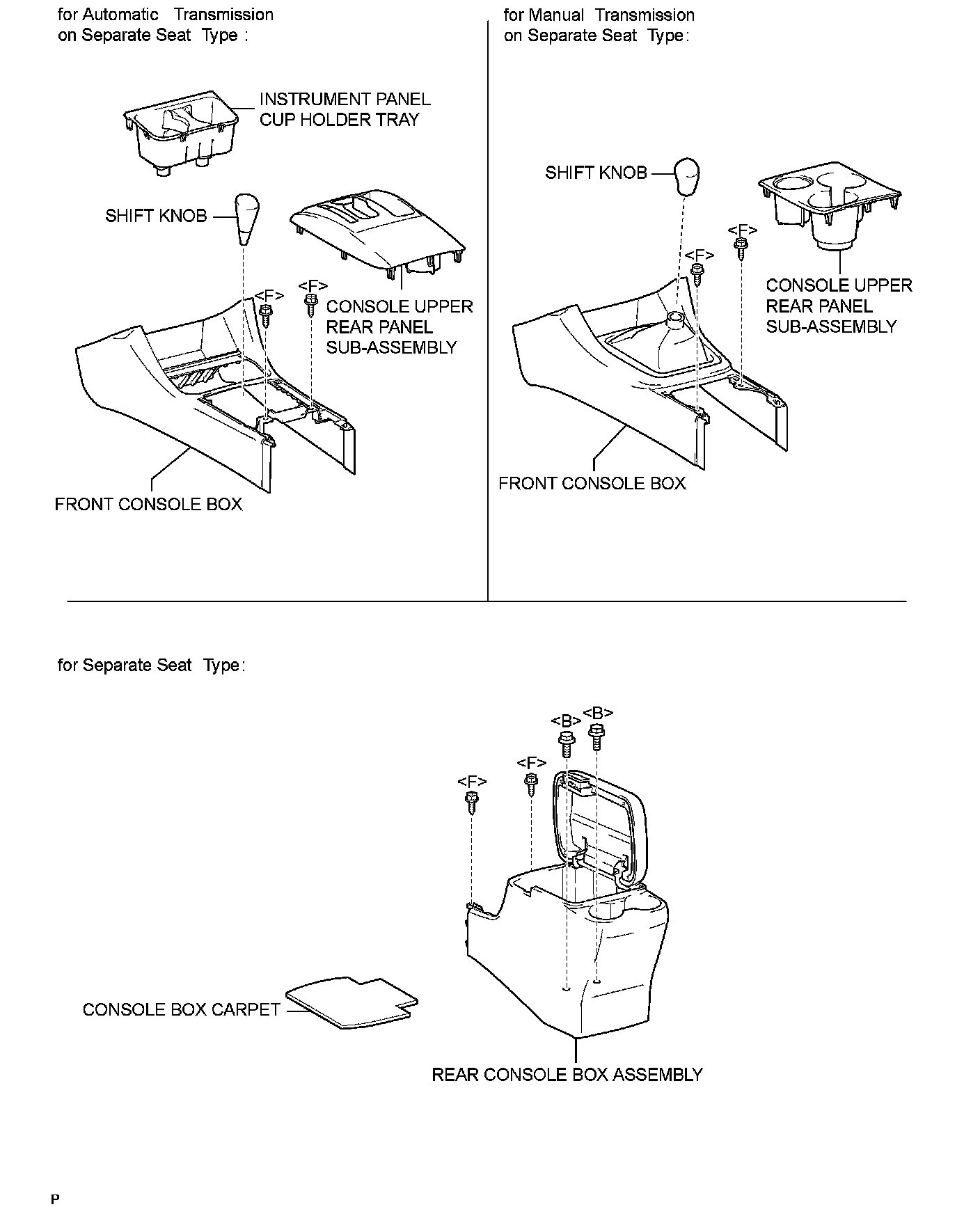 for Automatic Transmission on Separate Seat Type :

INSTRUMENT PANEL CUP HOLDER TRAY

SHIFT KNOB

<F>

<F>

CONSOLE UPPER REAR PANEL SUB-ASSEMBLY

FRONT CONSOLE BOX

for Manual Transmission on Separate Seat Type:

SHIFT KNOB

<F>

<F>

CONSOLE UPPER REAR PANEL SUB-ASSEMBLY

FRONT CONSOLE BOX

for Separate Seat Type:

<B>

<B>

<F>

<F>

CONSOLE BOX CARPET

REAR CONSOLE BOX ASSEMBLY

P