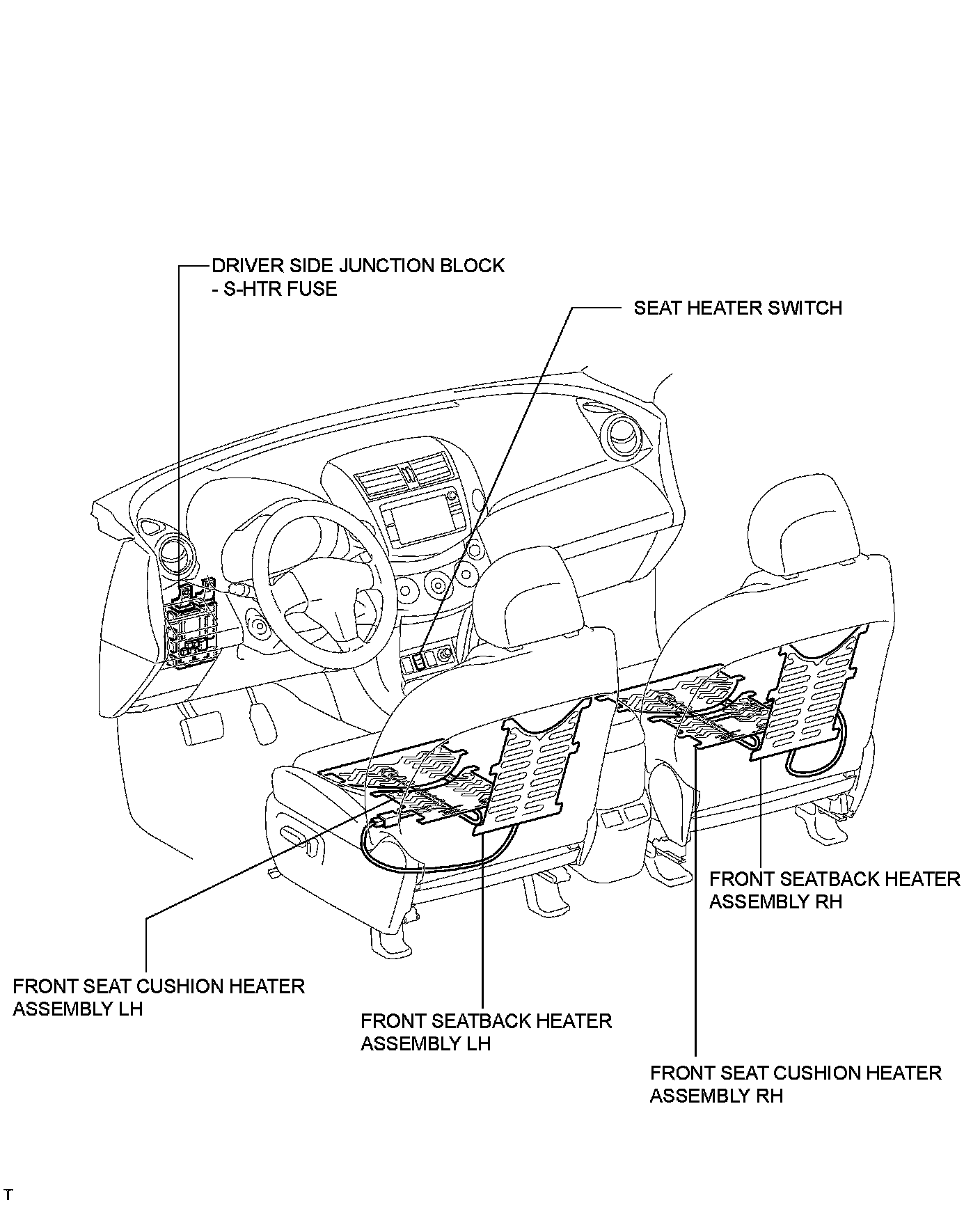 DRIVER SIDE JUNCTION BLOCK
- S-HTR FUSE

SEAT HEATER SWITCH

FRONT SEATBACK HEATER
ASSEMBLY RH

FRONT SEAT CUSHION HEATER
ASSEMBLY LH

FRONT SEATBACK HEATER
ASSEMBLY LH

FRONT SEAT CUSHION HEATER
ASSEMBLY RH

T