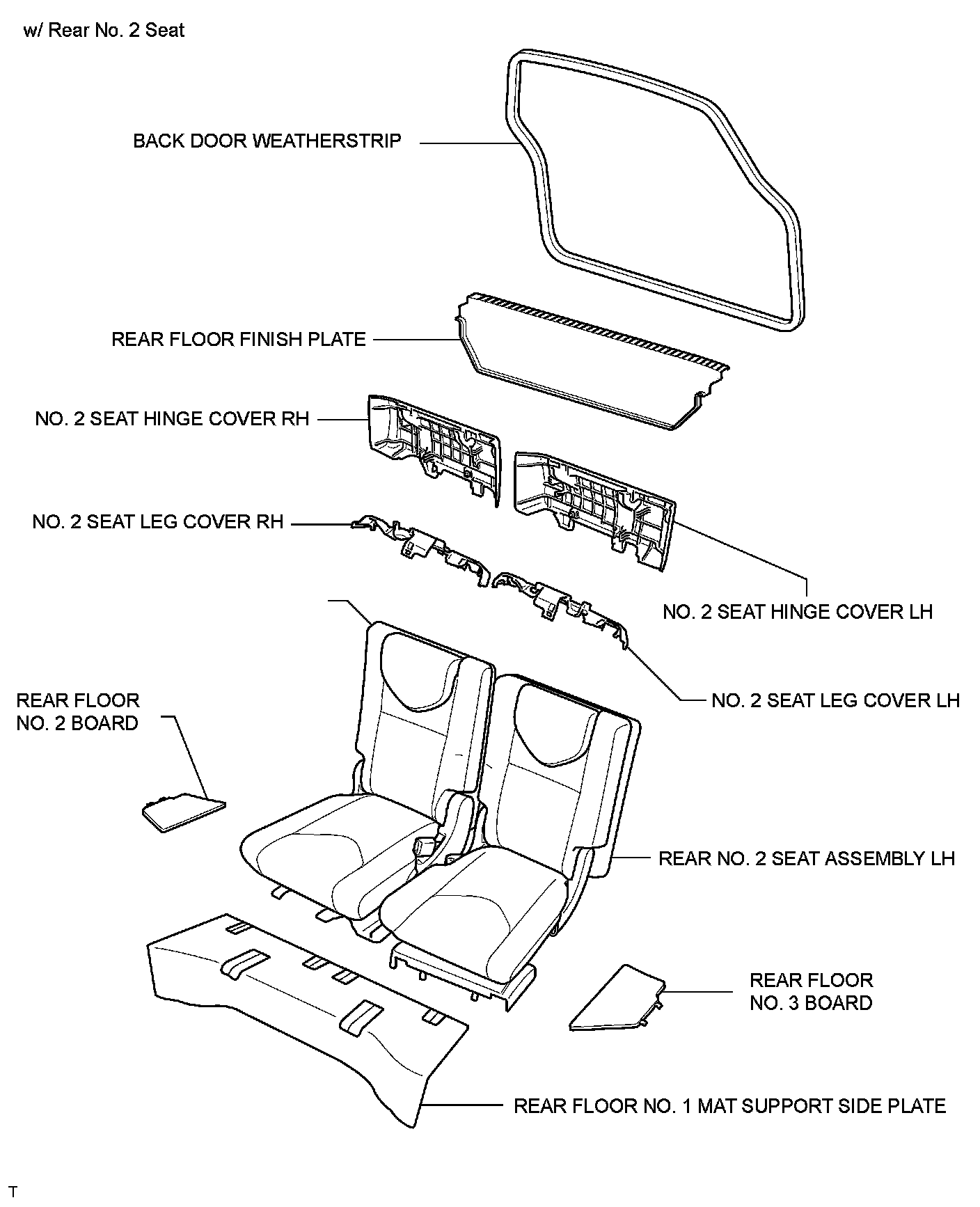 w/ Rear No. 2 Seat

BACK DOOR WEATHERSTRIP

REAR FLOOR FINISH PLATE

NO. 2 SEAT HINGE COVER RH

NO. 2 SEAT LEG COVER RH

NO. 2 SEAT HINGE COVER LH

NO. 2 SEAT LEG COVER LH

REAR FLOOR NO. 2 BOARD

REAR NO. 2 SEAT ASSEMBLY LH

REAR FLOOR NO. 3 BOARD

REAR FLOOR NO. 1 MAT SUPPORT SIDE PLATE

T