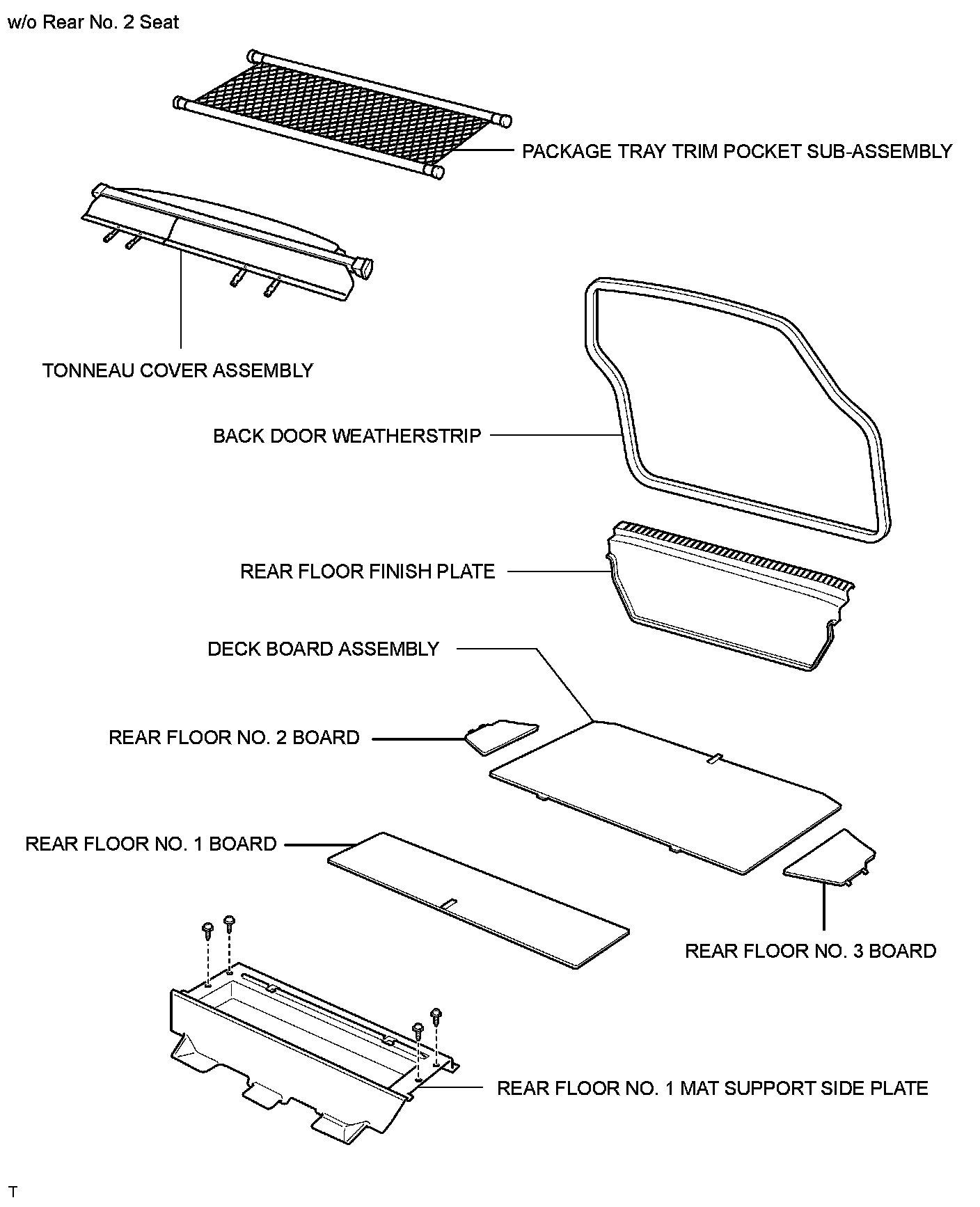 w/o Rear No. 2 Seat

PACKAGE TRAY TRIM POCKET SUB-ASSEMBLY

TONNEAU COVER ASSEMBLY

BACK DOOR WEATHERSTRIP

REAR FLOOR FINISH PLATE

DECK BOARD ASSEMBLY

REAR FLOOR NO. 2 BOARD

REAR FLOOR NO. 1 BOARD

REAR FLOOR NO. 3 BOARD

REAR FLOOR NO. 1 MAT SUPPORT SIDE PLATE

T