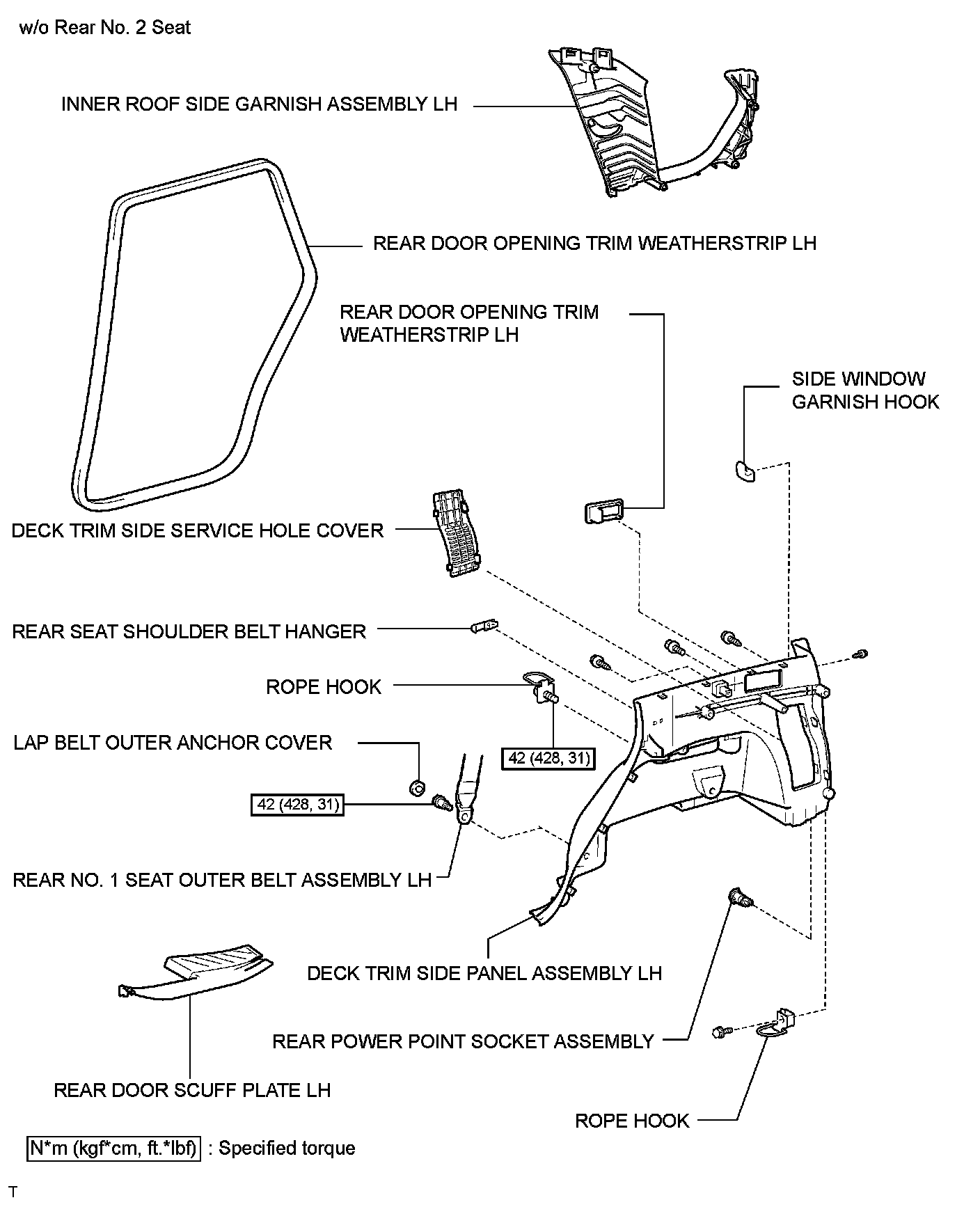 w/o Rear No. 2 Seat

INNER ROOF SIDE GARNISH ASSEMBLY LH

REAR DOOR OPENING TRIM WEATHERSTRIP LH

REAR DOOR OPENING TRIM WEATHERSTRIP LH

SIDE WINDOW GARNISH HOOK

DECK TRIM SIDE SERVICE HOLE COVER

REAR SEAT SHOULDER BELT HANGER

ROPE HOOK

LAP BELT OUTER ANCHOR COVER

42 (428, 31)

42 (428, 31)

REAR NO. 1 SEAT OUTER BELT ASSEMBLY LH

DECK TRIM SIDE PANEL ASSEMBLY LH

REAR POWER POINT SOCKET ASSEMBLY

REAR DOOR SCUFF PLATE LH

ROPE HOOK

N*m (kgf*cm, ft.*lbf) : Specified torque

T