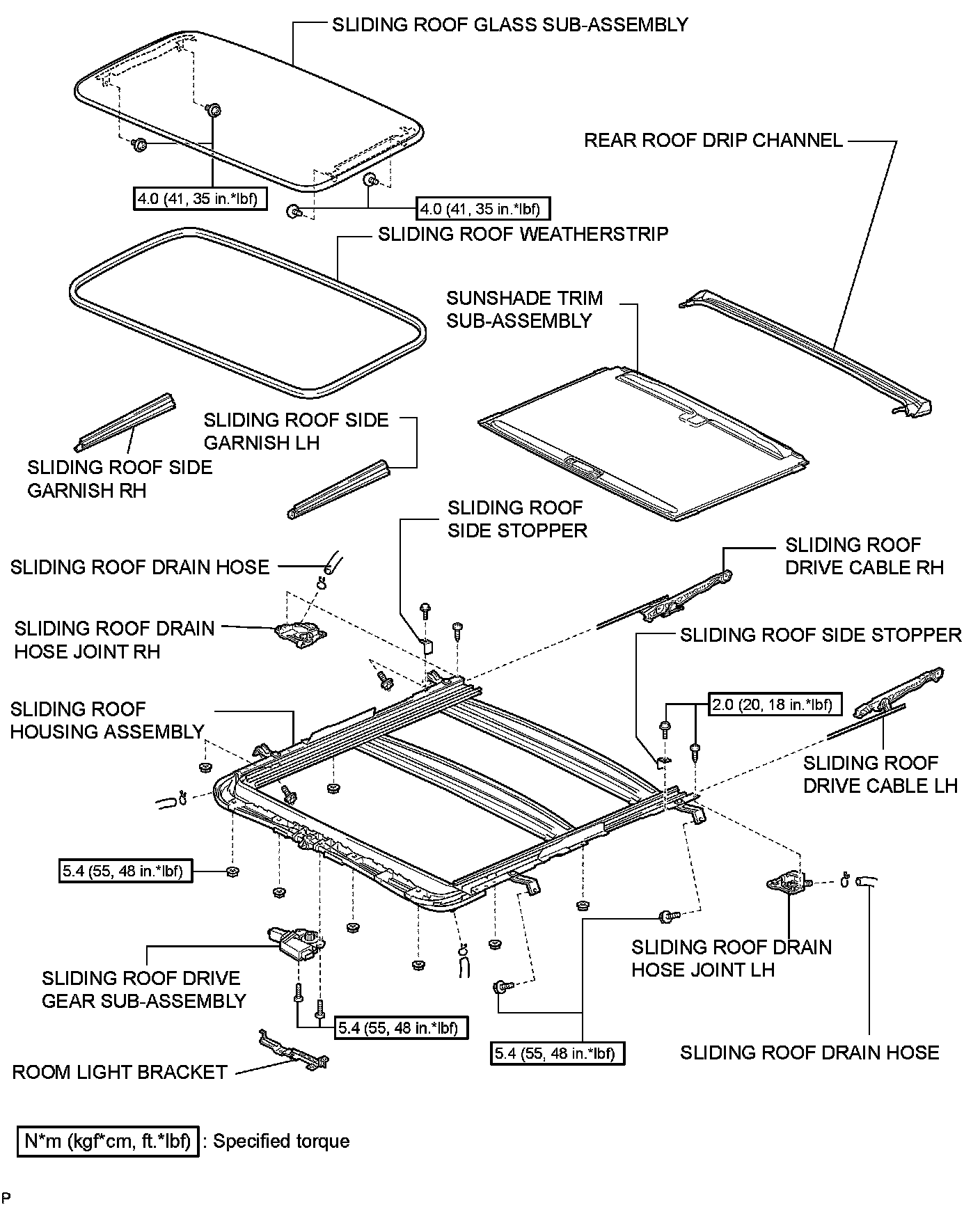 SLIDING ROOF GLASS SUB-ASSEMBLY

REAR ROOF DRIP CHANNEL

4.0 (41, 35 in.*lbf)

4.0 (41, 35 in.*lbf)

SLIDING ROOF WEATHERSTRIP

SUNSHADE TRIM SUB-ASSEMBLY

SLIDING ROOF SIDE GARNISH LH

SLIDING ROOF SIDE GARNISH RH

SLIDING ROOF SIDE STOPPER

SLIDING ROOF DRAIN HOSE

SLIDING ROOF DRIVE CABLE RH

SLIDING ROOF DRAIN HOSE JOINT RH

SLIDING ROOF SIDE STOPPER

SLIDING ROOF HOUSING ASSEMBLY

2.0 (20, 18 in.*lbf)

SLIDING ROOF DRIVE CABLE LH

5.4 (55, 48 in.*lbf)

SLIDING ROOF DRAIN HOSE JOINT LH

SLIDING ROOF DRIVE GEAR SUB-ASSEMBLY

5.4 (55, 48 in.*lbf)

5.4 (55, 48 in.*lbf)

SLIDING ROOF DRAIN HOSE

ROOM LIGHT BRACKET

N*m (kgf*cm, ft.*lbf) : Specified torque

P