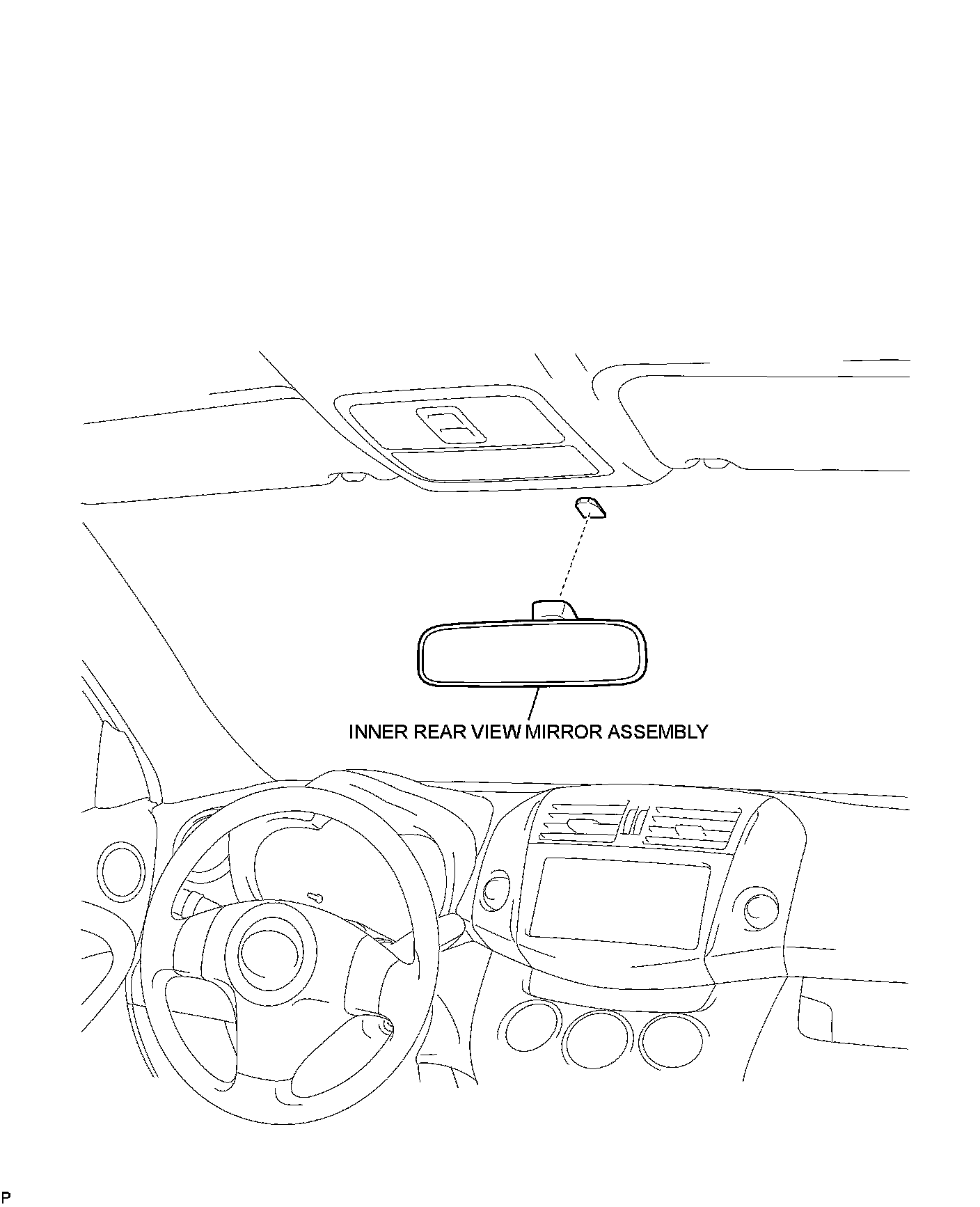 INNER REAR VIEW MIRROR ASSEMBLY

P