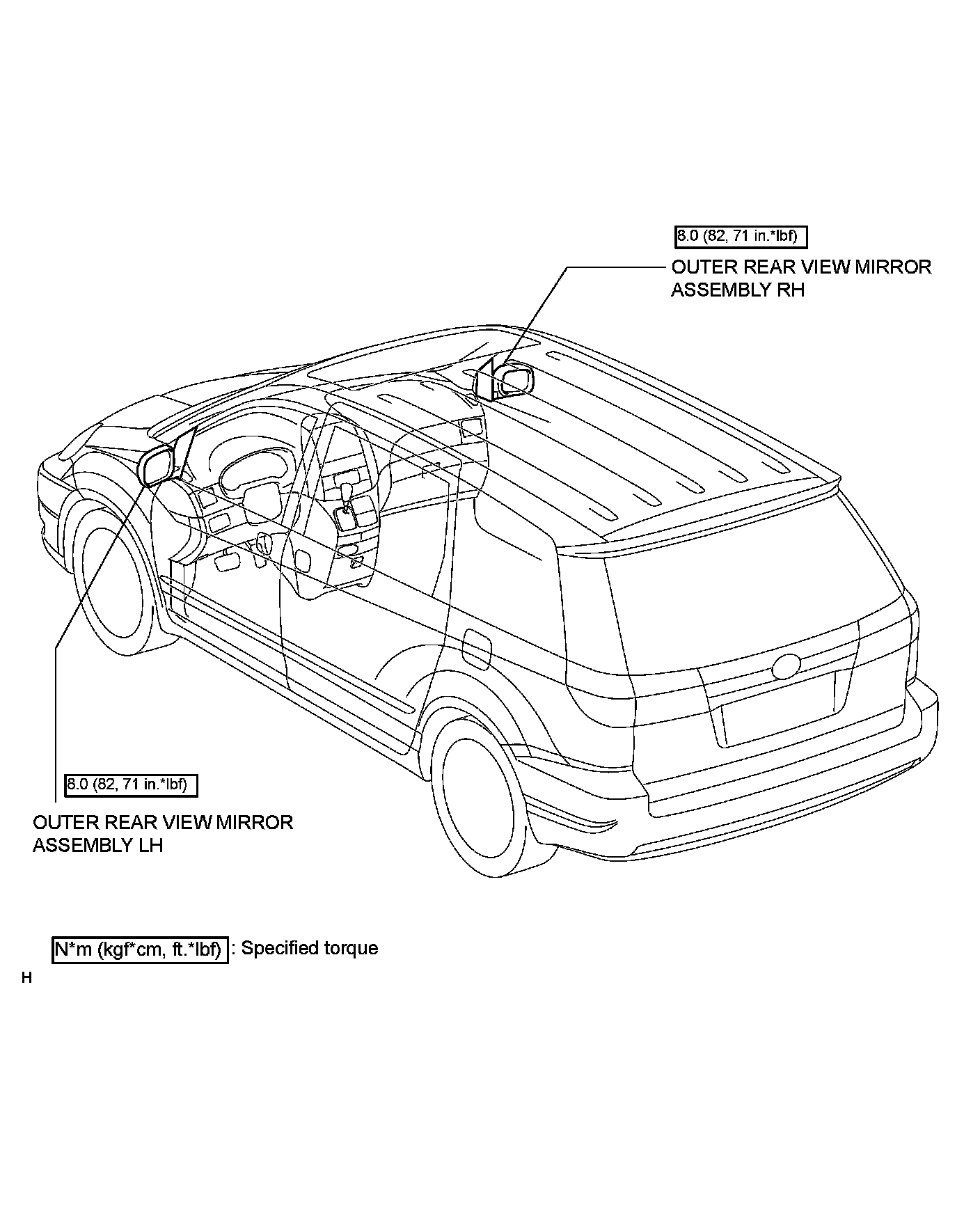 8.0 (82, 71 in.*lbf)

OUTER REAR VIEW MIRROR ASSEMBLY RH

8.0 (82, 71 in.*lbf)

OUTER REAR VIEW MIRROR ASSEMBLY LH

N*m (kgf*cm, ft.*lbf) : Specified torque

H