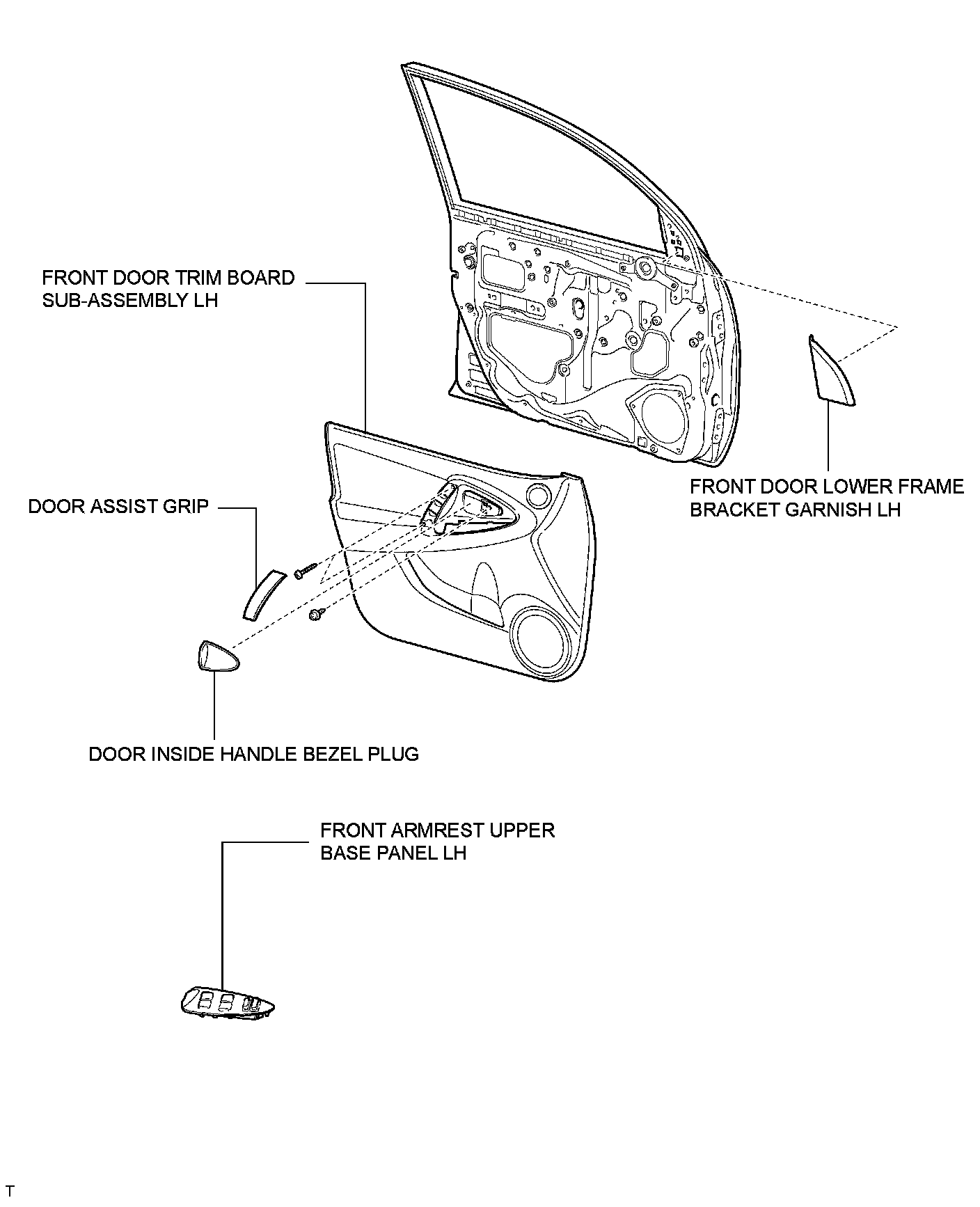 FRONT DOOR TRIM BOARD SUB-ASSEMBLY LH

FRONT DOOR LOWER FRAME BRACKET GARNISH LH

DOOR ASSIST GRIP

DOOR INSIDE HANDLE BEZEL PLUG

FRONT ARMREST UPPER BASE PANEL LH

T