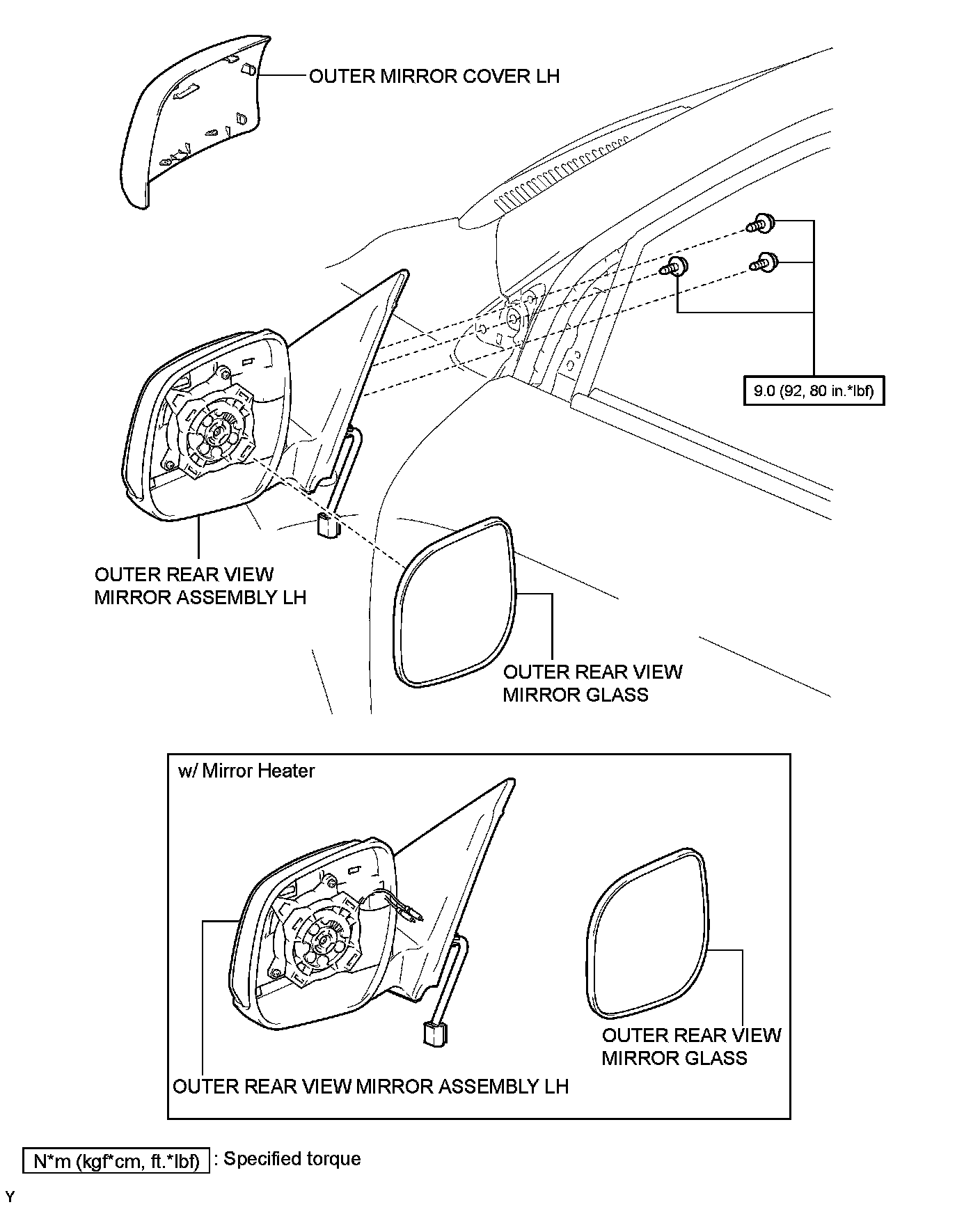 OUTER MIRROR COVER LH

9.0 (92, 80 in.*lbf)

OUTER REAR VIEW MIRROR ASSEMBLY LH

OUTER REAR VIEW MIRROR GLASS

w/ Mirror Heater

OUTER REAR VIEW MIRROR GLASS

OUTER REAR VIEW MIRROR ASSEMBLY LH

N*m (kgf*cm, ft.*lbf) : Specified torque

Y