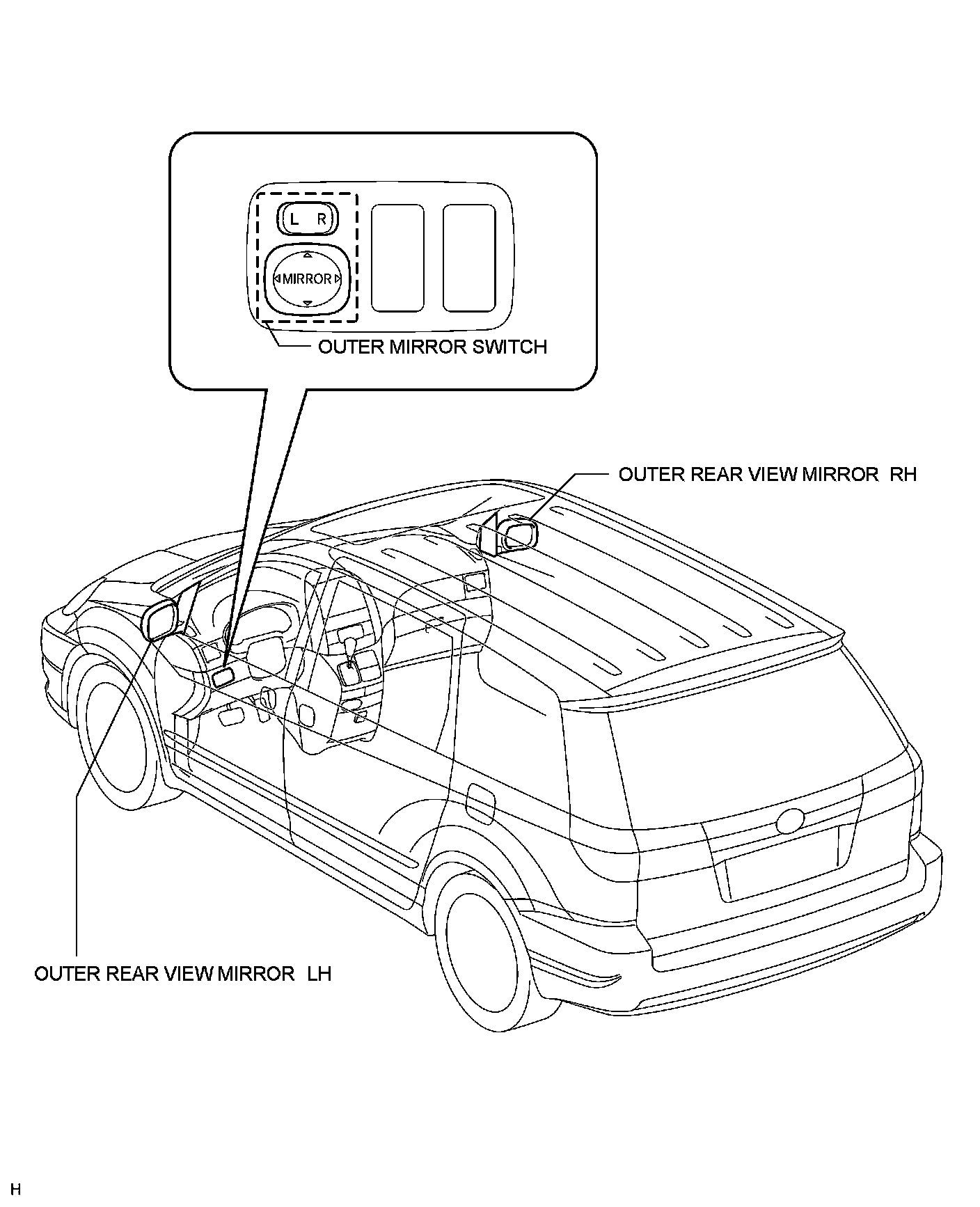 L R

MIRROR

OUTER MIRROR SWITCH

OUTER REAR VIEW MIRROR RH

OUTER REAR VIEW MIRROR LH

H