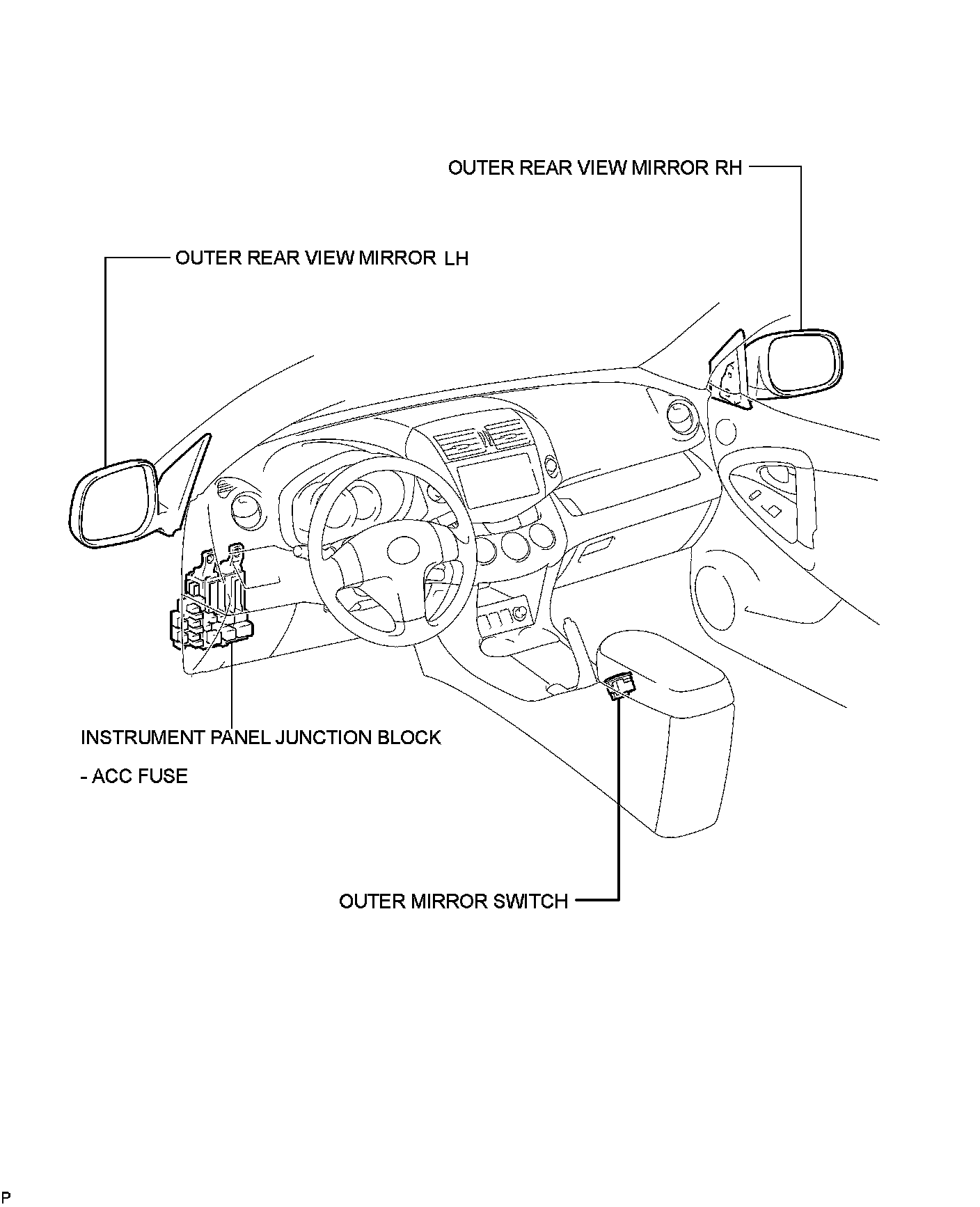 OUTER REAR VIEW MIRROR RH

OUTER REAR VIEW MIRROR LH

INSTRUMENT PANEL JUNCTION BLOCK

- ACC FUSE

OUTER MIRROR SWITCH

P