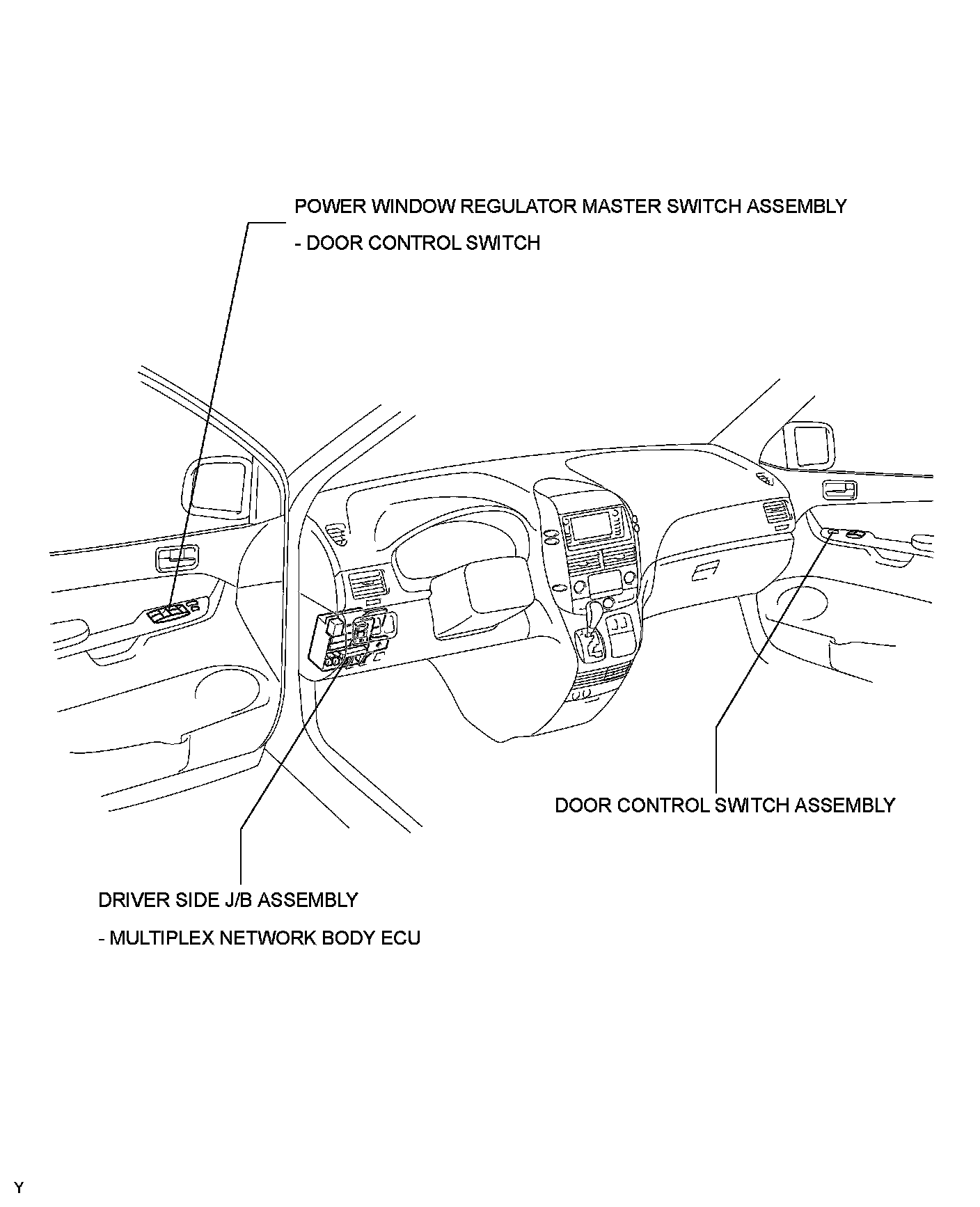 POWER WINDOW REGULATOR MASTER SWITCH ASSEMBLY

- DOOR CONTROL SWITCH

DOOR CONTROL SWITCH ASSEMBLY

DRIVER SIDE J/B ASSEMBLY

- MULTIPLEX NETWORK BODY ECU

Y