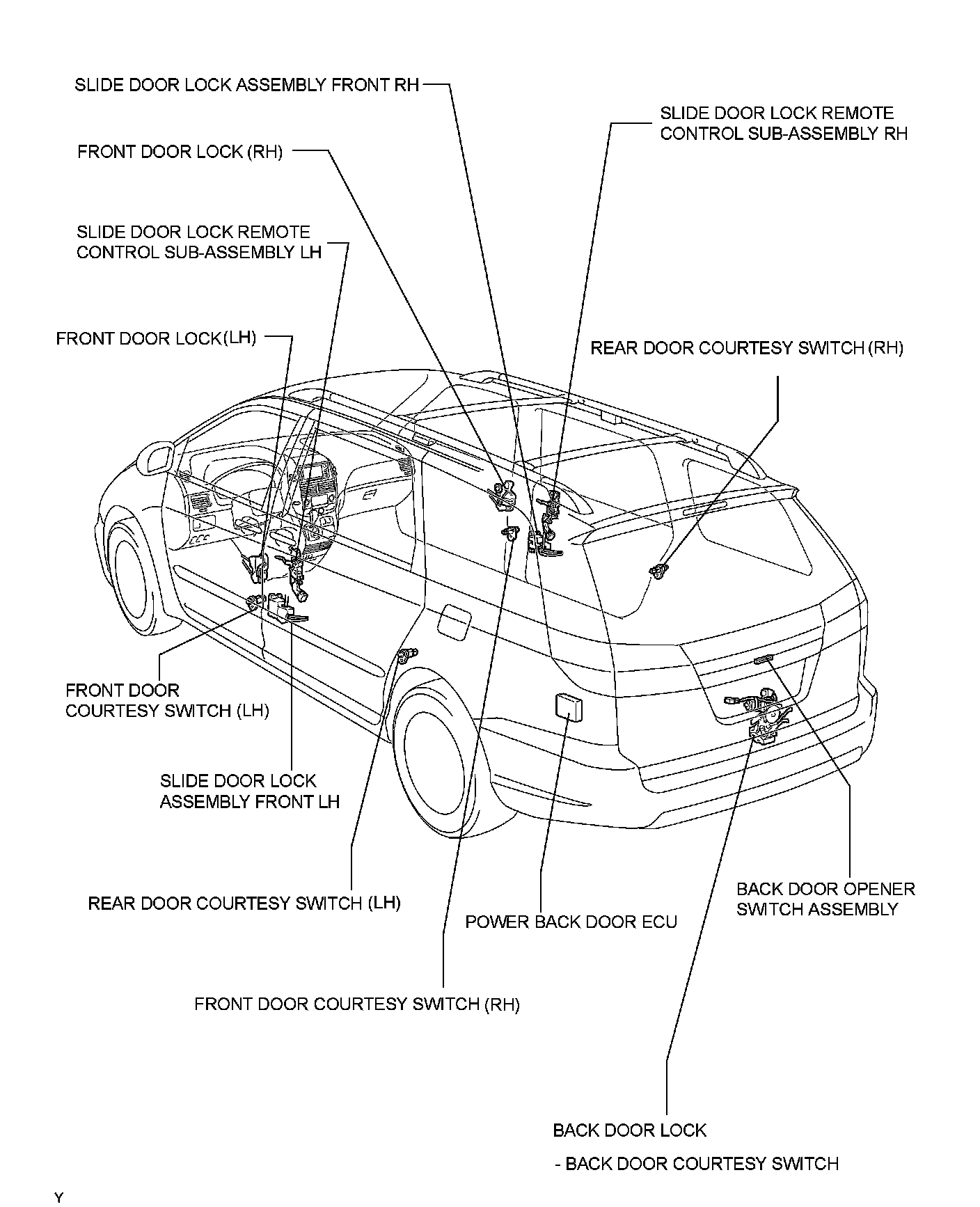 SLIDE DOOR LOCK ASSEMBLY FRONT RH

SLIDE DOOR LOCK REMOTE CONTROL SUB-ASSEMBLY RH

FRONT DOOR LOCK (RH)

SLIDE DOOR LOCK REMOTE CONTROL SUB-ASSEMBLY LH

FRONT DOOR LOCK(LH)

REAR DOOR COURTESY SWITCH (RH)

FRONT DOOR COURTESY SWITCH (LH)

SLIDE DOOR LOCK ASSEMBLY FRONT LH

REAR DOOR COURTESY SWITCH (LH)

POWER BACK DOOR ECU

BACK DOOR OPENER SWITCH ASSEMBLY

FRONT DOOR COURTESY SWITCH (RH)

BACK DOOR LOCK

- BACK DOOR COURTESY SWITCH

Y