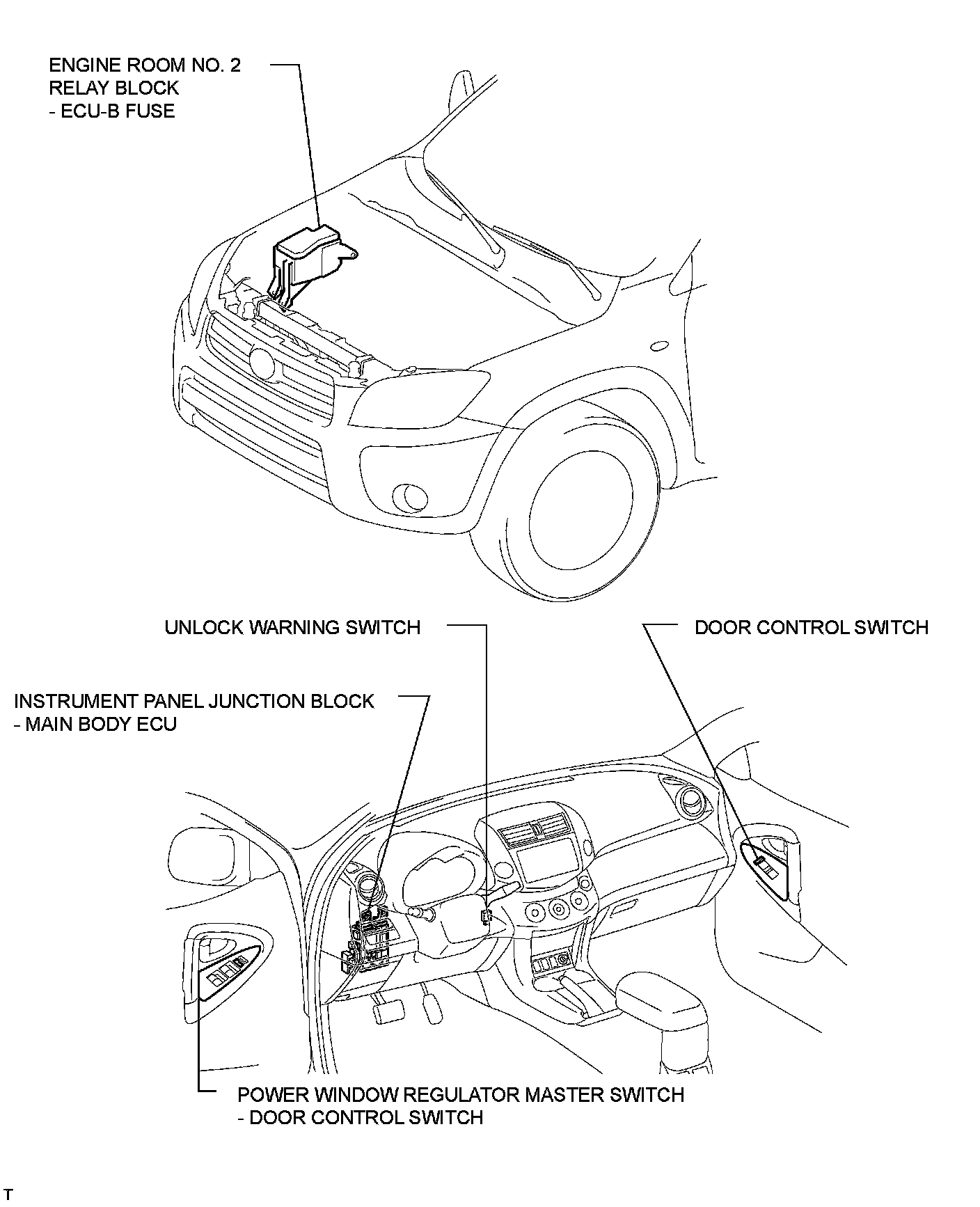 ENGINE ROOM NO. 2
RELAY BLOCK
- ECU-B FUSE

UNLOCK WARNING SWITCH

DOOR CONTROL SWITCH

INSTRUMENT PANEL JUNCTION BLOCK
- MAIN BODY ECU

POWER WINDOW REGULATOR MASTER SWITCH
- DOOR CONTROL SWITCH

T