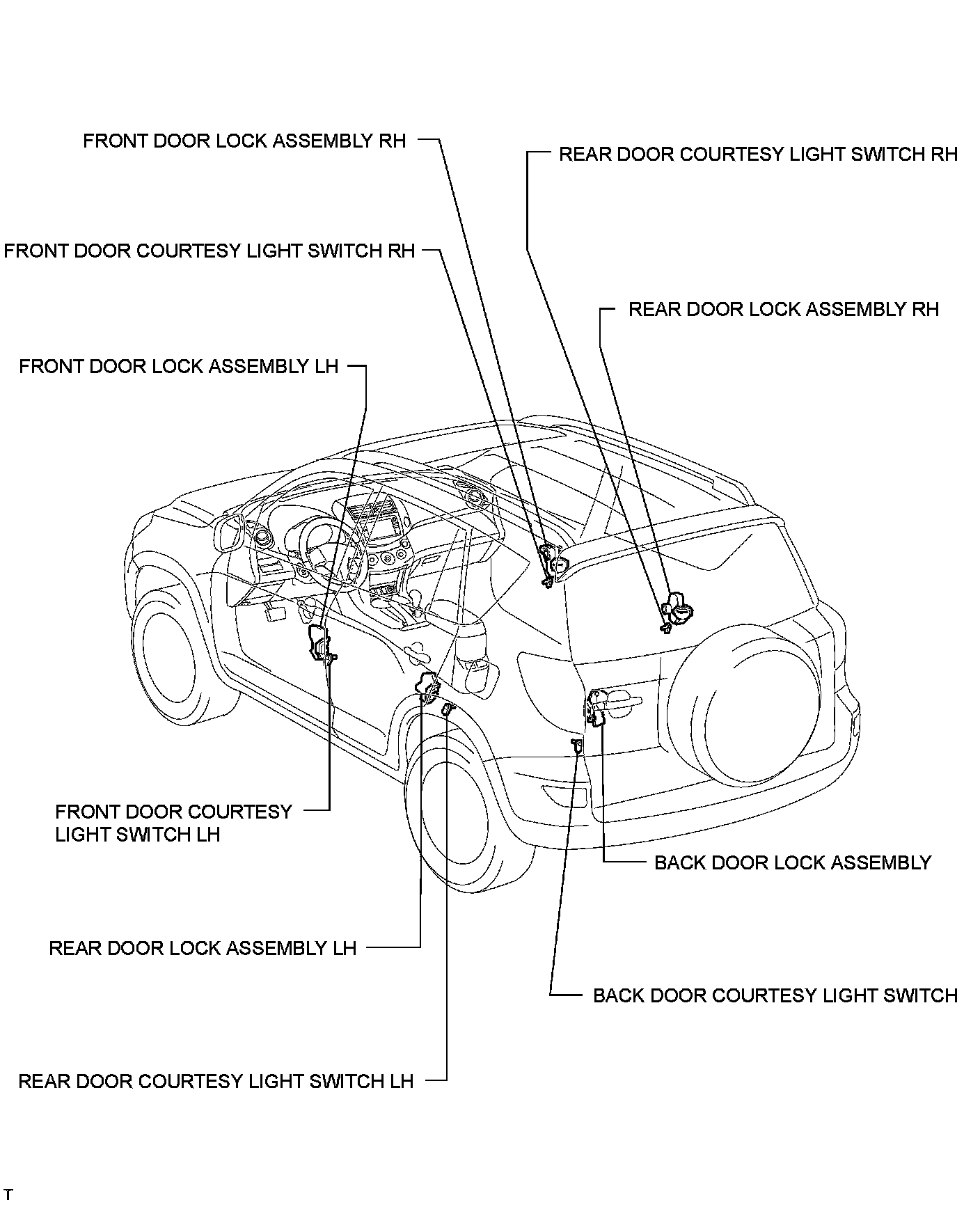 FRONT DOOR LOCK ASSEMBLY RH

REAR DOOR COURTESY LIGHT SWITCH RH

FRONT DOOR COURTESY LIGHT SWITCH RH

REAR DOOR LOCK ASSEMBLY RH

FRONT DOOR LOCK ASSEMBLY LH

FRONT DOOR COURTESY LIGHT SWITCH LH

BACK DOOR LOCK ASSEMBLY

REAR DOOR LOCK ASSEMBLY LH

BACK DOOR COURTESY LIGHT SWITCH

REAR DOOR COURTESY LIGHT SWITCH LH

T