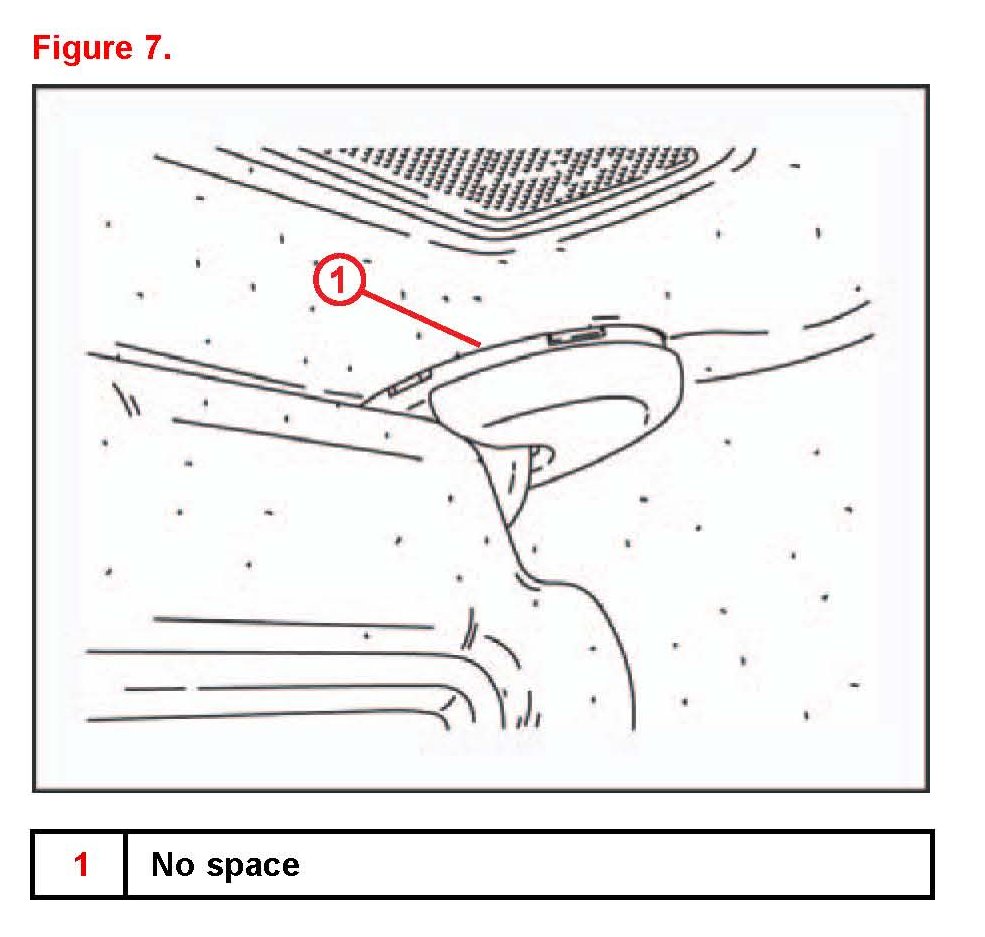 Figure 7.

1

| 1 | No space |
|---|---|