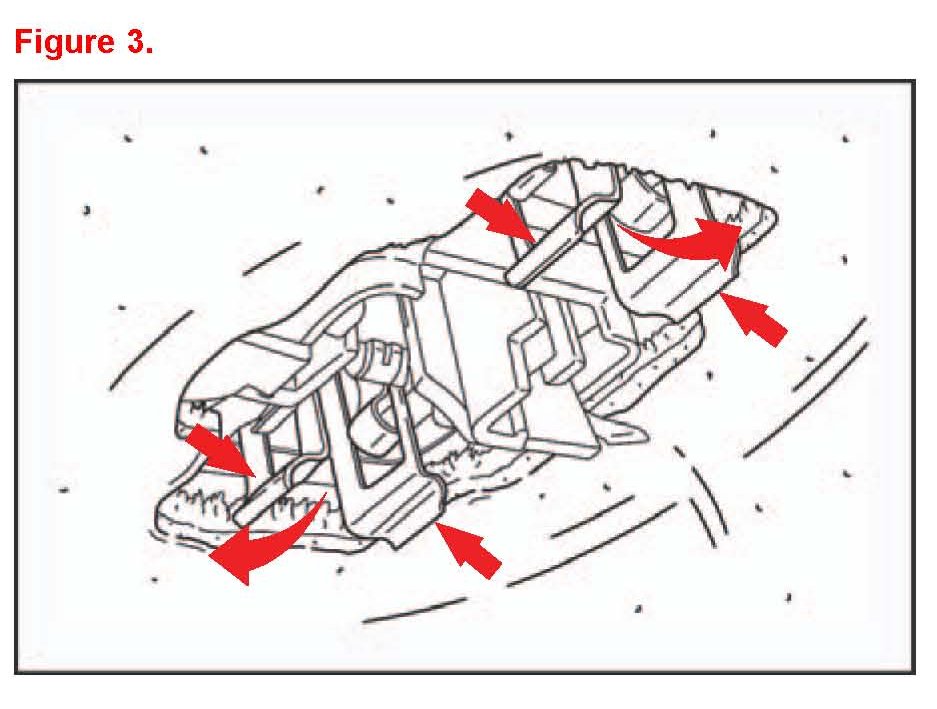 Figure 3.