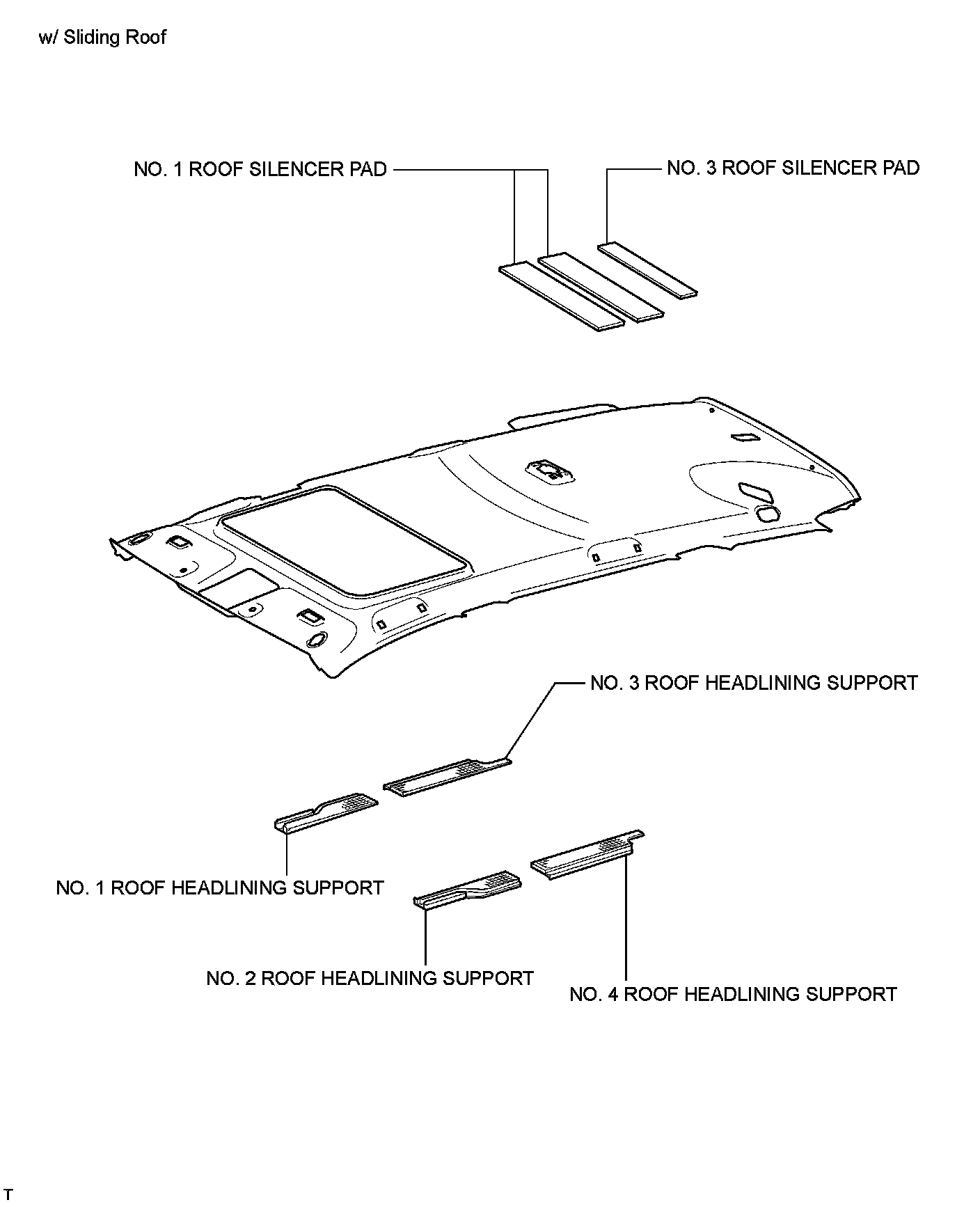 w/ Sliding Roof

NO. 1 ROOF SILENCER PAD

NO. 3 ROOF SILENCER PAD

NO. 3 ROOF HEADLINING SUPPORT

NO. 1 ROOF HEADLINING SUPPORT

NO. 2 ROOF HEADLINING SUPPORT

NO. 4 ROOF HEADLINING SUPPORT

T