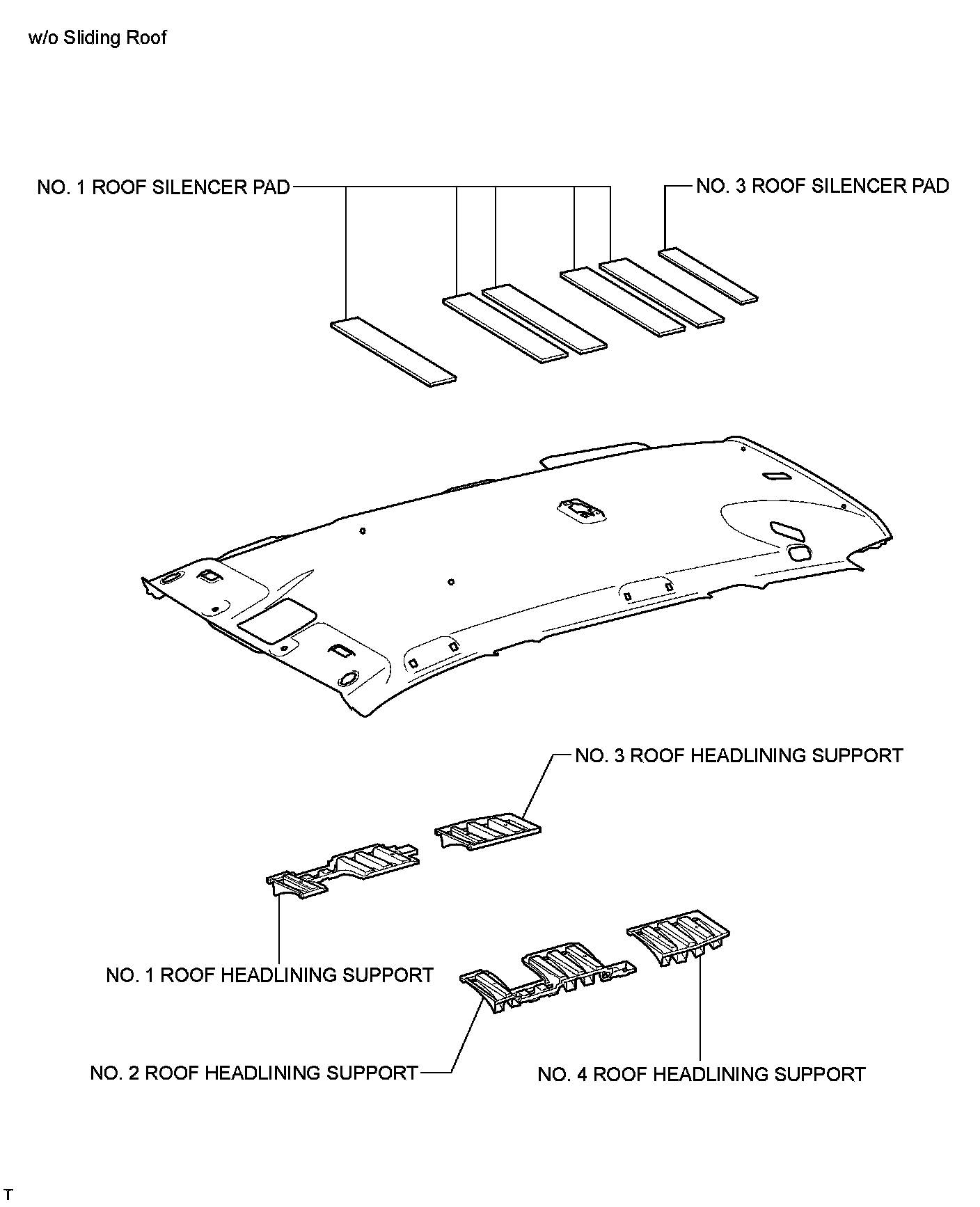 w/o Sliding Roof

NO. 1 ROOF SILENCER PAD

NO. 3 ROOF SILENCER PAD

NO. 3 ROOF HEADLINING SUPPORT

NO. 1 ROOF HEADLINING SUPPORT

NO. 2 ROOF HEADLINING SUPPORT

NO. 4 ROOF HEADLINING SUPPORT

T