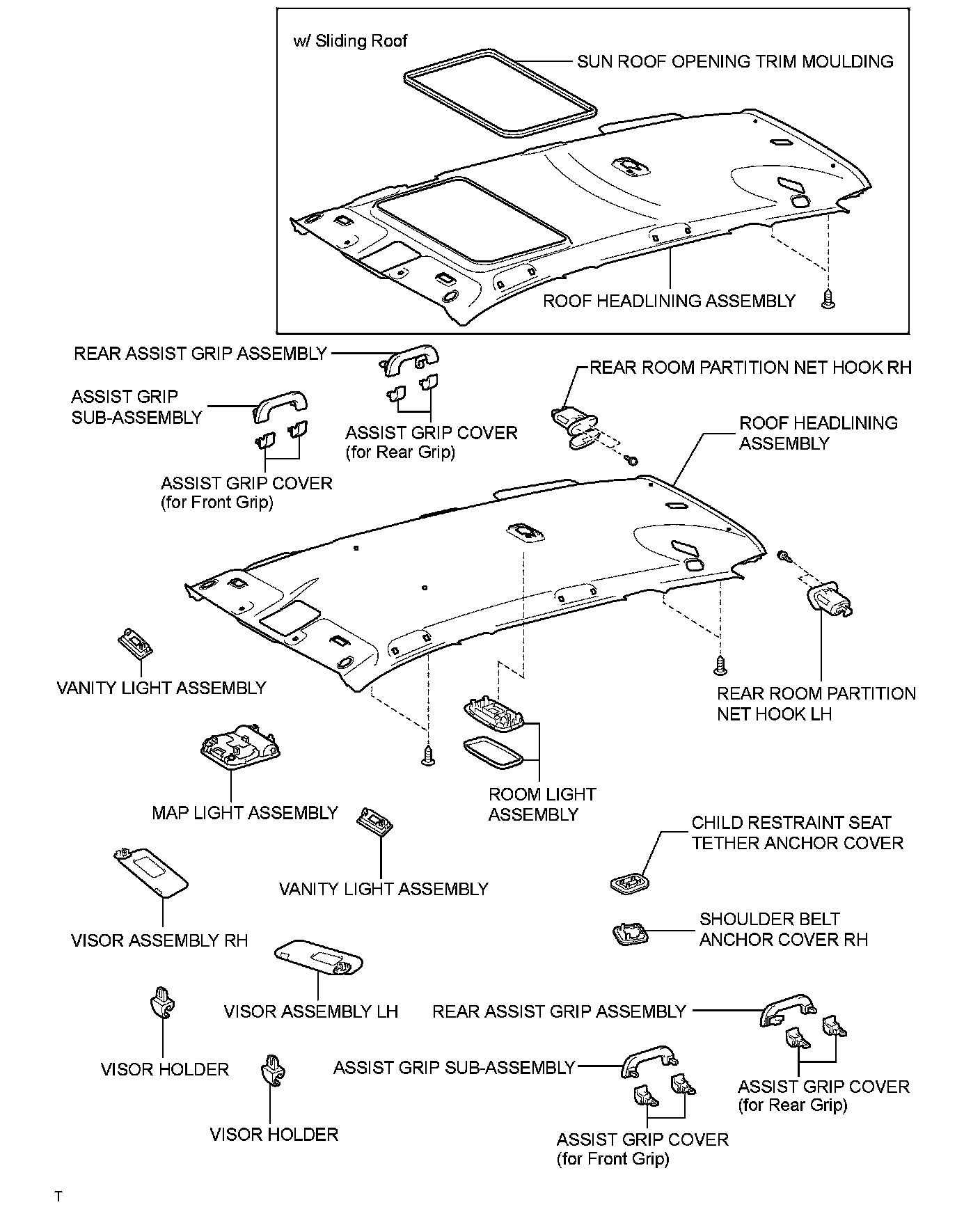 w/ Sliding Roof

SUN ROOF OPENING TRIM MOULDING

ROOF HEADLINING ASSEMBLY

REAR ASSIST GRIP ASSEMBLY

ASSIST GRIP SUB-ASSEMBLY

ASSIST GRIP COVER (for Rear Grip)

ASSIST GRIP COVER (for Front Grip)

REAR ROOM PARTITION NET HOOK RH

ROOF HEADLINING ASSEMBLY

VANITY LIGHT ASSEMBLY

REAR ROOM PARTITION NET HOOK LH

MAP LIGHT ASSEMBLY

ROOM LIGHT ASSEMBLY

CHILD RESTRAINT SEAT TETHER ANCHOR COVER

VANITY LIGHT ASSEMBLY

VISOR ASSEMBLY RH

SHOULDER BELT ANCHOR COVER RH

VISOR ASSEMBLY LH

REAR ASSIST GRIP ASSEMBLY

VISOR HOLDER

ASSIST GRIP SUB-ASSEMBLY

ASSIST GRIP COVER (for Rear Grip)

VISOR HOLDER

ASSIST GRIP COVER (for Front Grip)

T