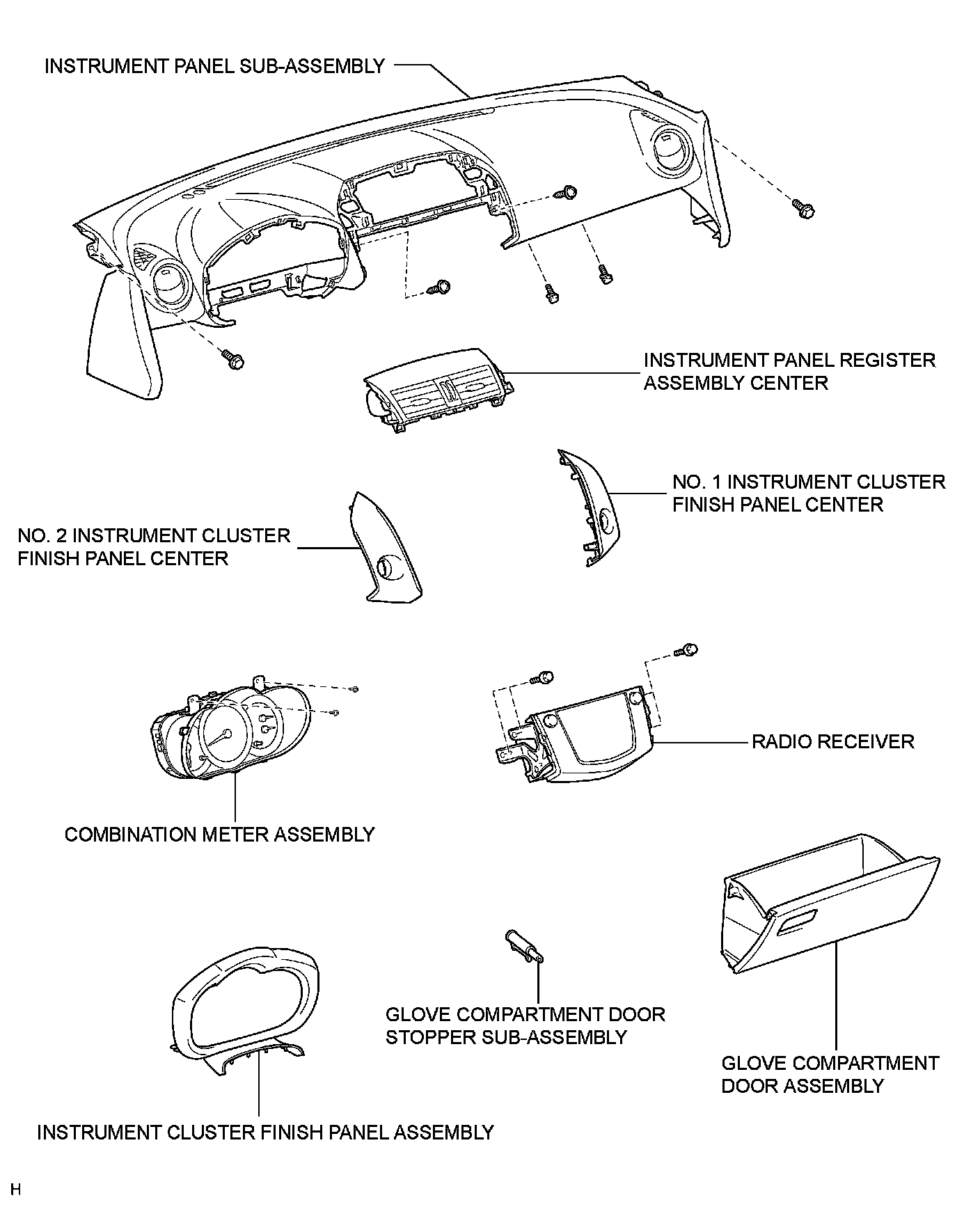 INSTRUMENT PANEL SUB-ASSEMBLY

INSTRUMENT PANEL REGISTER ASSEMBLY CENTER

NO. 1 INSTRUMENT CLUSTER FINISH PANEL CENTER

NO. 2 INSTRUMENT CLUSTER FINISH PANEL CENTER

RADIO RECEIVER

COMBINATION METER ASSEMBLY

GLOVE COMPARTMENT DOOR STOPPER SUB-ASSEMBLY

GLOVE COMPARTMENT DOOR ASSEMBLY

INSTRUMENT CLUSTER FINISH PANEL ASSEMBLY

H