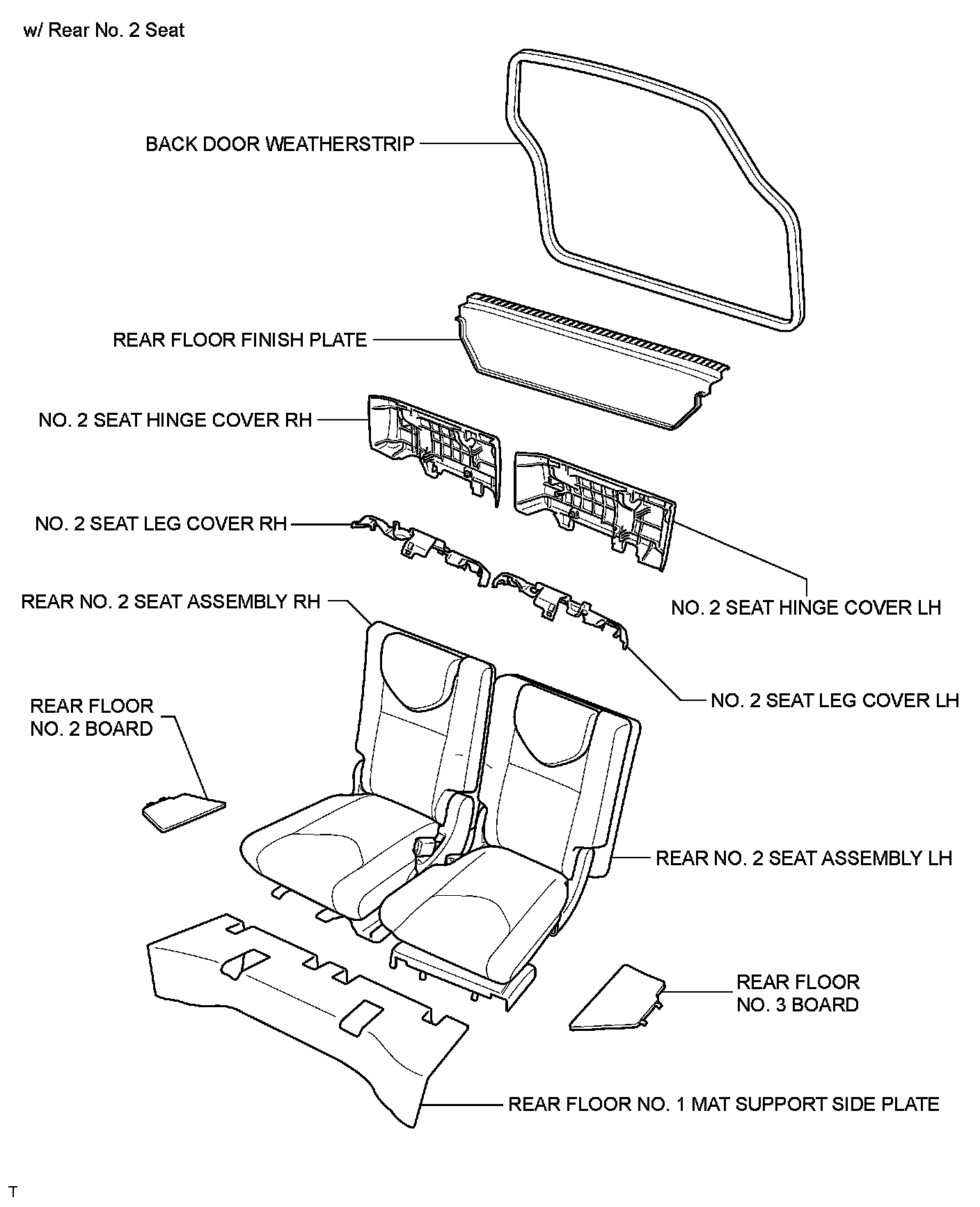 w/ Rear No. 2 Seat

BACK DOOR WEATHERSTRIP

REAR FLOOR FINISH PLATE

NO. 2 SEAT HINGE COVER RH

NO. 2 SEAT LEG COVER RH

REAR NO. 2 SEAT ASSEMBLY RH

NO. 2 SEAT HINGE COVER LH

NO. 2 SEAT LEG COVER LH

REAR FLOOR NO. 2 BOARD

REAR NO. 2 SEAT ASSEMBLY LH

REAR FLOOR NO. 3 BOARD

REAR FLOOR NO. 1 MAT SUPPORT SIDE PLATE

T