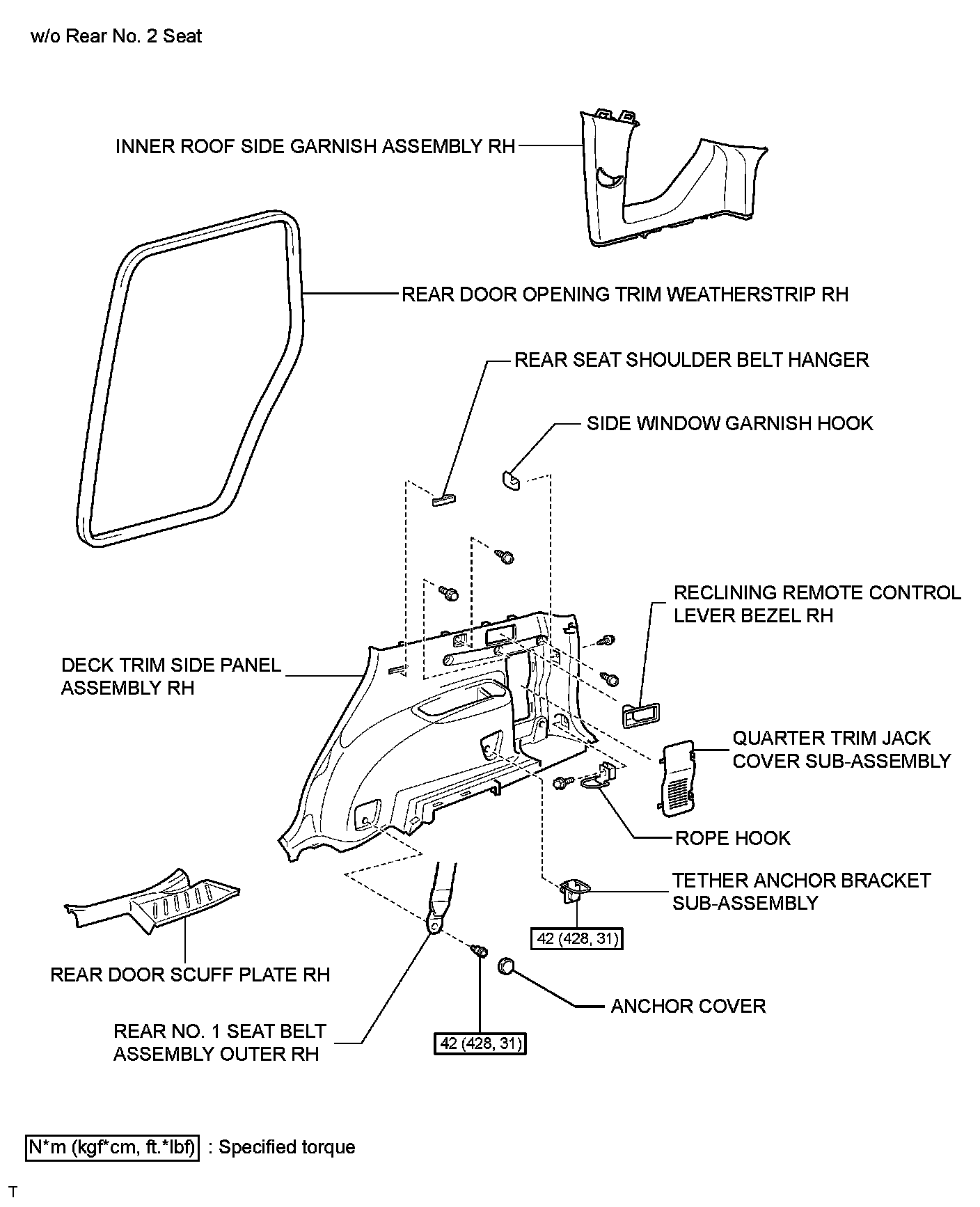 w/o Rear No. 2 Seat

INNER ROOF SIDE GARNISH ASSEMBLY RH

REAR DOOR OPENING TRIM WEATHERSTRIP RH

REAR SEAT SHOULDER BELT HANGER

SIDE WINDOW GARNISH HOOK

RECLINING REMOTE CONTROL LEVER BEZEL RH

DECK TRIM SIDE PANEL ASSEMBLY RH

QUARTER TRIM JACK COVER SUB-ASSEMBLY

ROPE HOOK

TETHER ANCHOR BRACKET SUB-ASSEMBLY

42 (428, 31)

REAR DOOR SCUFF PLATE RH

ANCHOR COVER

REAR NO. 1 SEAT BELT ASSEMBLY OUTER RH

42 (428, 31)

N*m (kgf*cm, ft.*lbf) : Specified torque

T