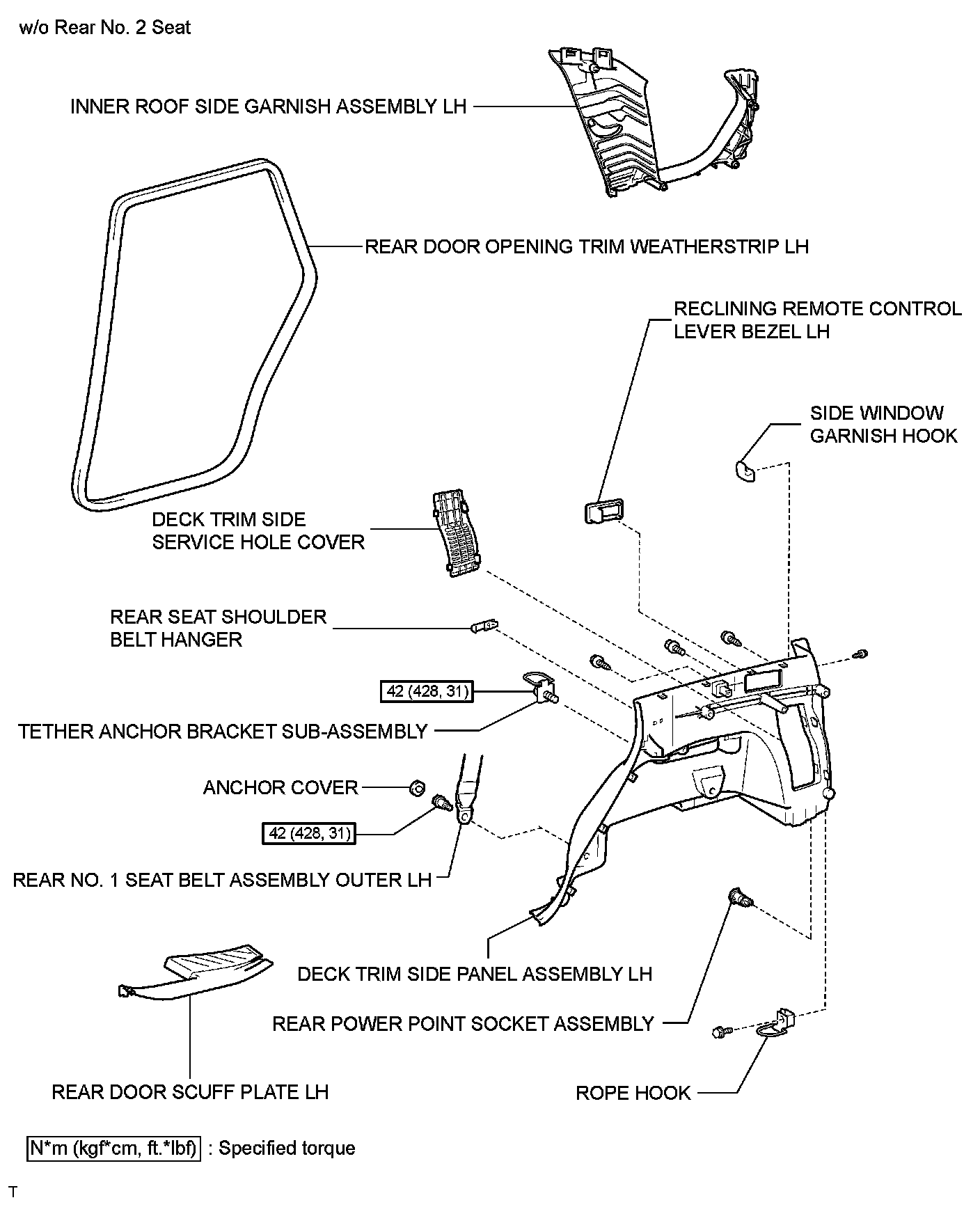 w/o Rear No. 2 Seat

INNER ROOF SIDE GARNISH ASSEMBLY LH

REAR DOOR OPENING TRIM WEATHERSTRIP LH

RECLINING REMOTE CONTROL LEVER BEZEL LH

SIDE WINDOW GARNISH HOOK

DECK TRIM SIDE SERVICE HOLE COVER

REAR SEAT SHOULDER BELT HANGER

42 (428, 31)

TETHER ANCHOR BRACKET SUB-ASSEMBLY

ANCHOR COVER

42 (428, 31)

REAR NO. 1 SEAT BELT ASSEMBLY OUTER LH

DECK TRIM SIDE PANEL ASSEMBLY LH

REAR POWER POINT SOCKET ASSEMBLY

REAR DOOR SCUFF PLATE LH

ROPE HOOK

N*m (kgf*cm, ft.*lbf) : Specified torque

T