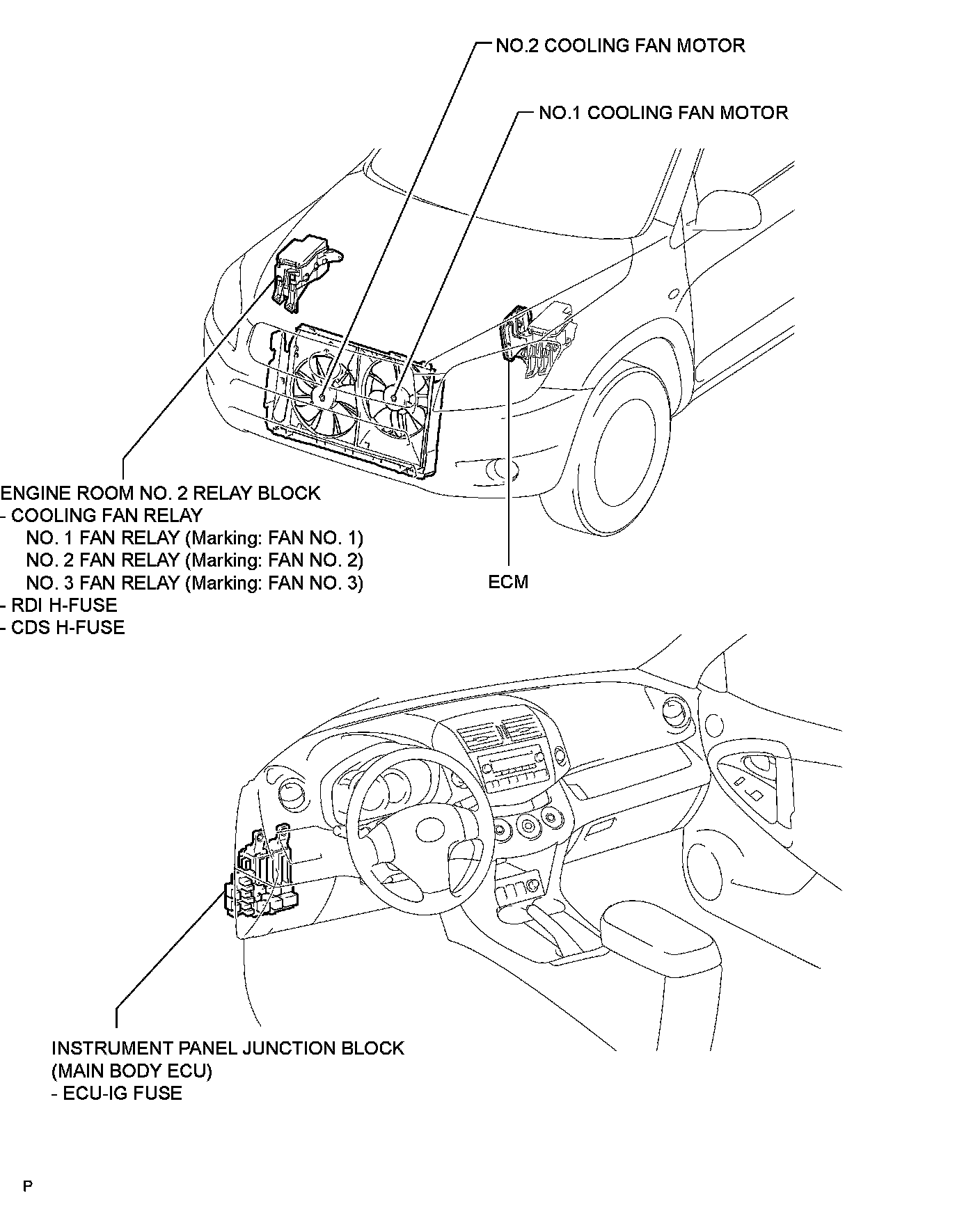 NO.2 COOLING FAN MOTOR

NO.1 COOLING FAN MOTOR

ENGINE ROOM NO. 2 RELAY BLOCK
- COOLING FAN RELAY
NO. 1 FAN RELAY (Marking: FAN NO. 1)
NO. 2 FAN RELAY (Marking: FAN NO. 2)
NO. 3 FAN RELAY (Marking: FAN NO. 3)
- RDI H-FUSE
- CDS H-FUSE

ECM

INSTRUMENT PANEL JUNCTION BLOCK
(MAIN BODY ECU)
- ECU-IG FUSE

P