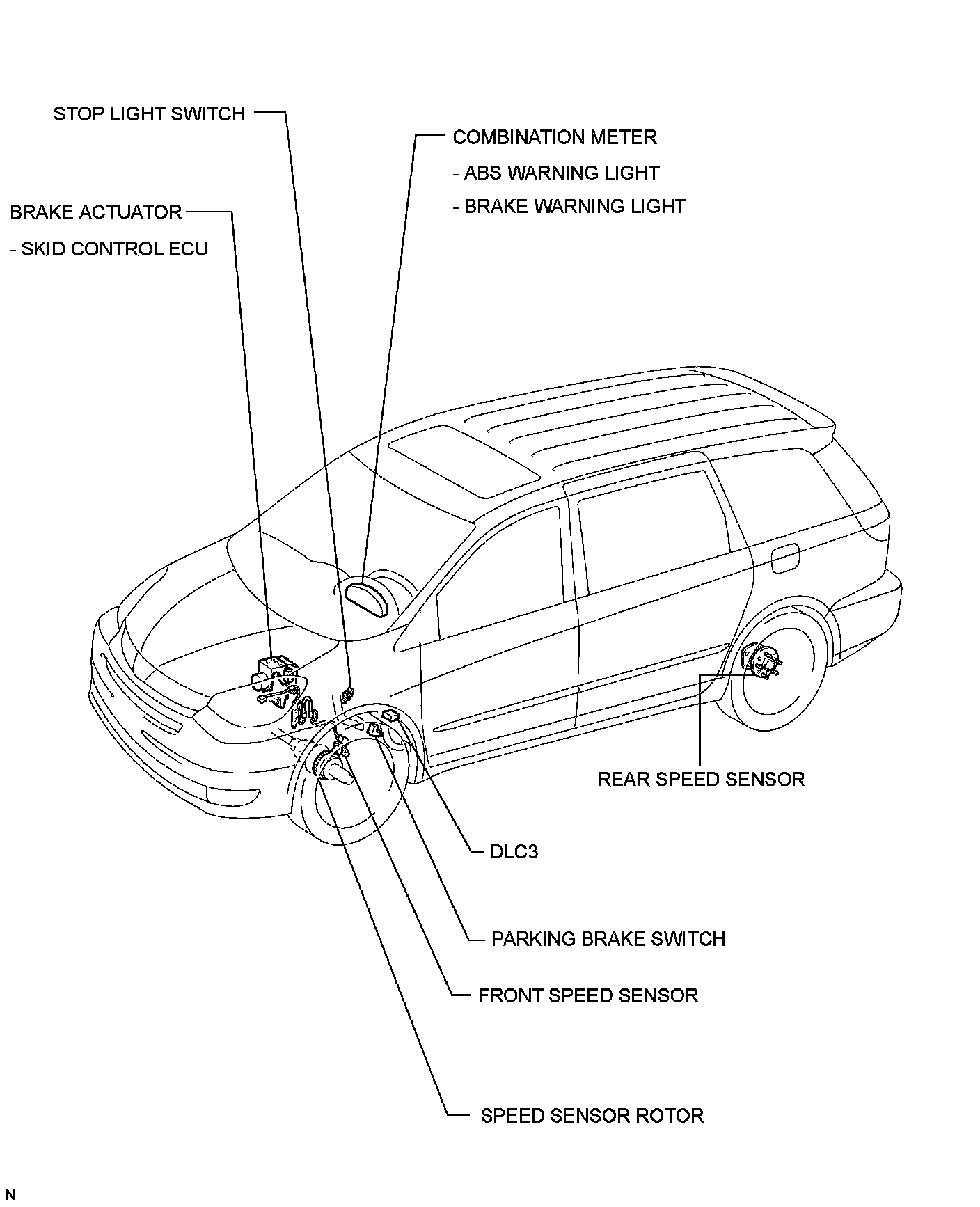 STOP LIGHT SWITCH

COMBINATION METER
- ABS WARNING LIGHT
- BRAKE WARNING LIGHT

BRAKE ACTUATOR
- SKID CONTROL ECU

REAR SPEED SENSOR

DLC3

PARKING BRAKE SWITCH

FRONT SPEED SENSOR

SPEED SENSOR ROTOR

N