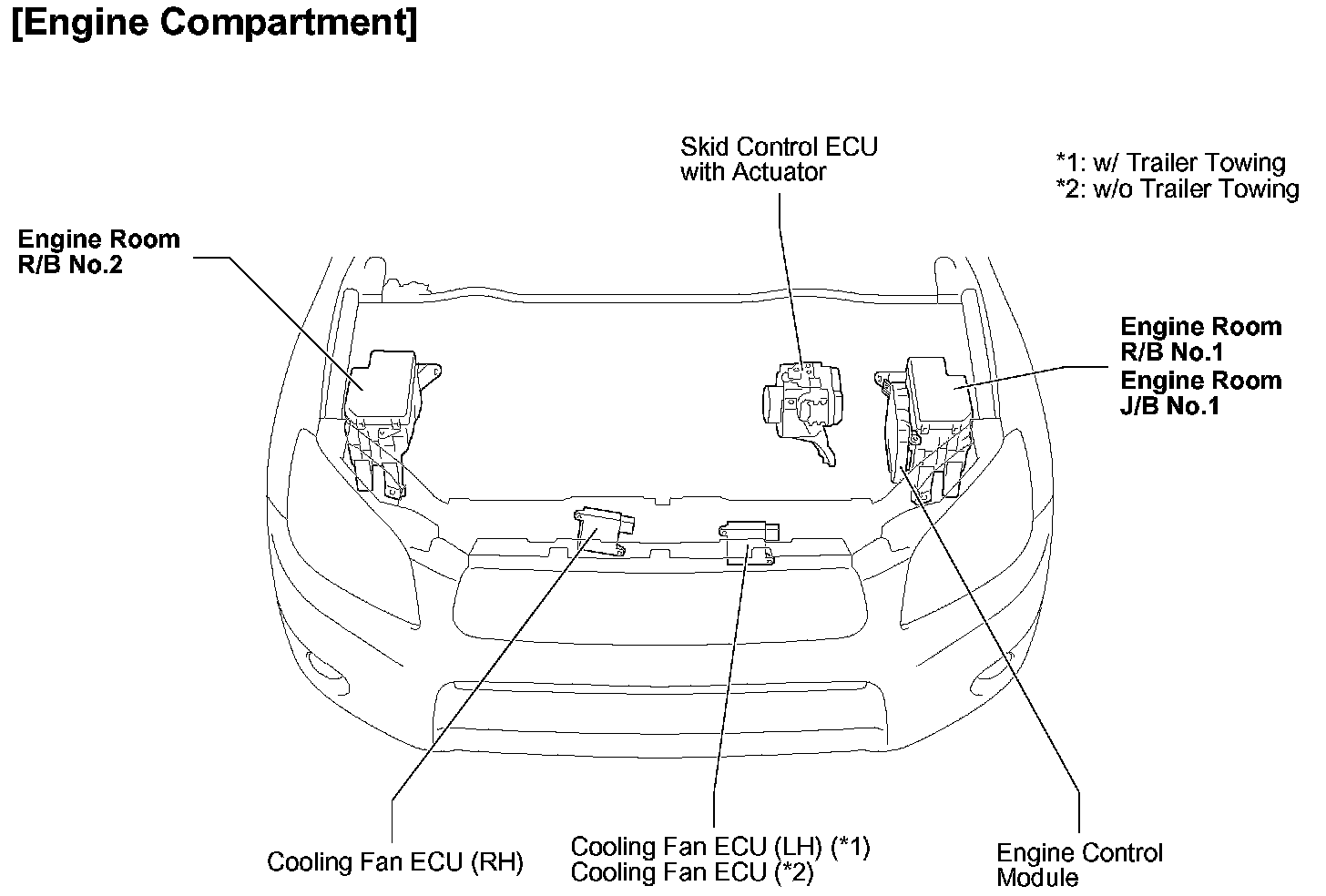 [Engine Compartment]

Skid Control ECU with Actuator

*1: w/ Trailer Towing
*2: w/o Trailer Towing

Engine Room R/B No.2

Engine Room R/B No.1
Engine Room J/B No.1

Cooling Fan ECU (RH)

Cooling Fan ECU (LH) (*1)
Cooling Fan ECU (*2)

Engine Control Module