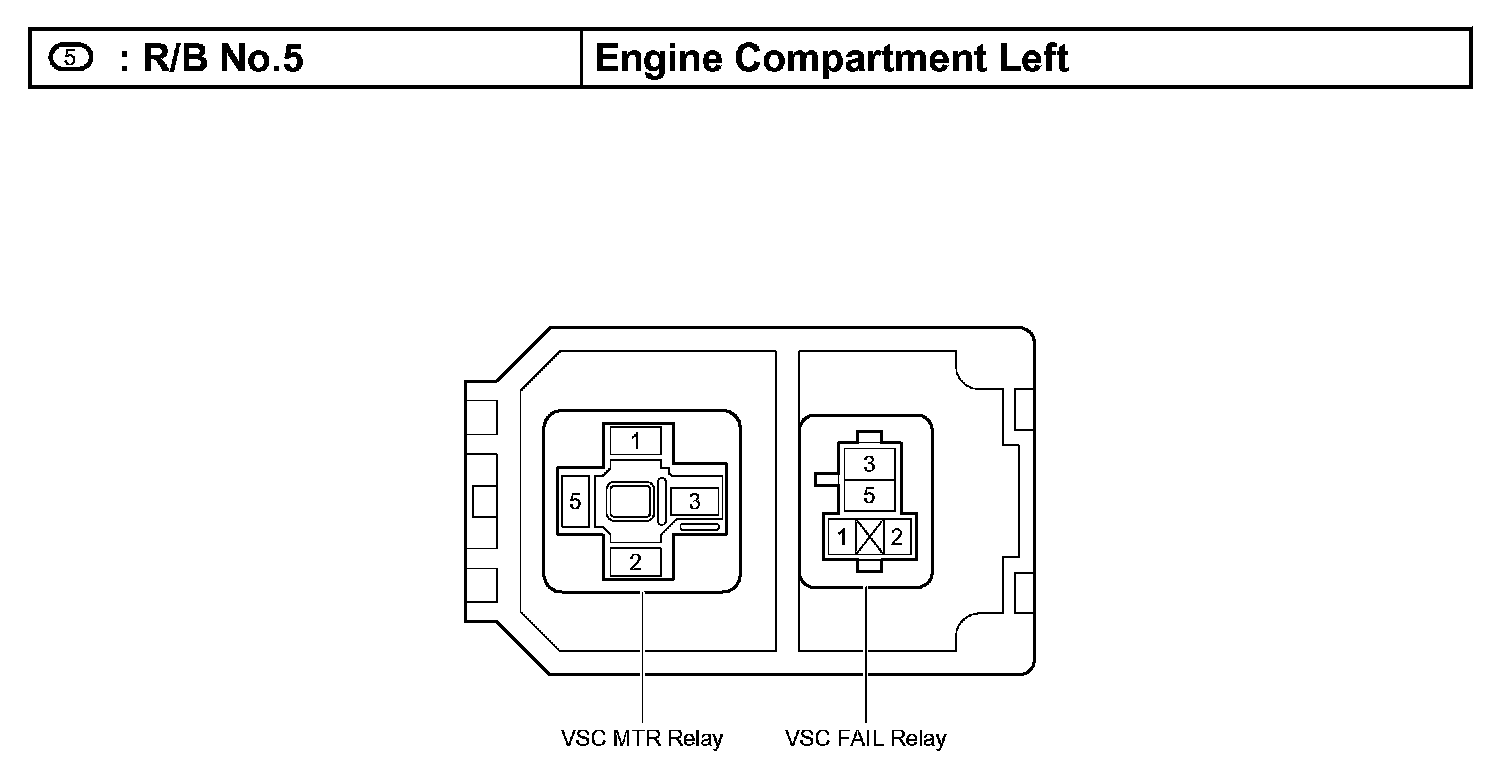 | 5 : R/B No.5 | Engine Compartment Left |
|---|---|

1
5
3
2

3
5
1
2

VSC MTR Relay
VSC FAIL Relay