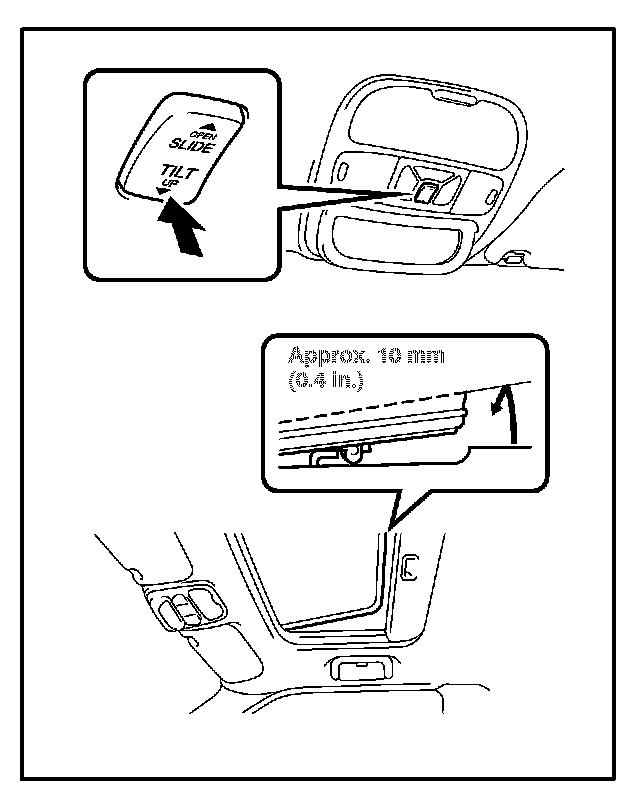 OPEN
SLIDE
TILT
UP

Approx. 10 mm
(0.4 in.)