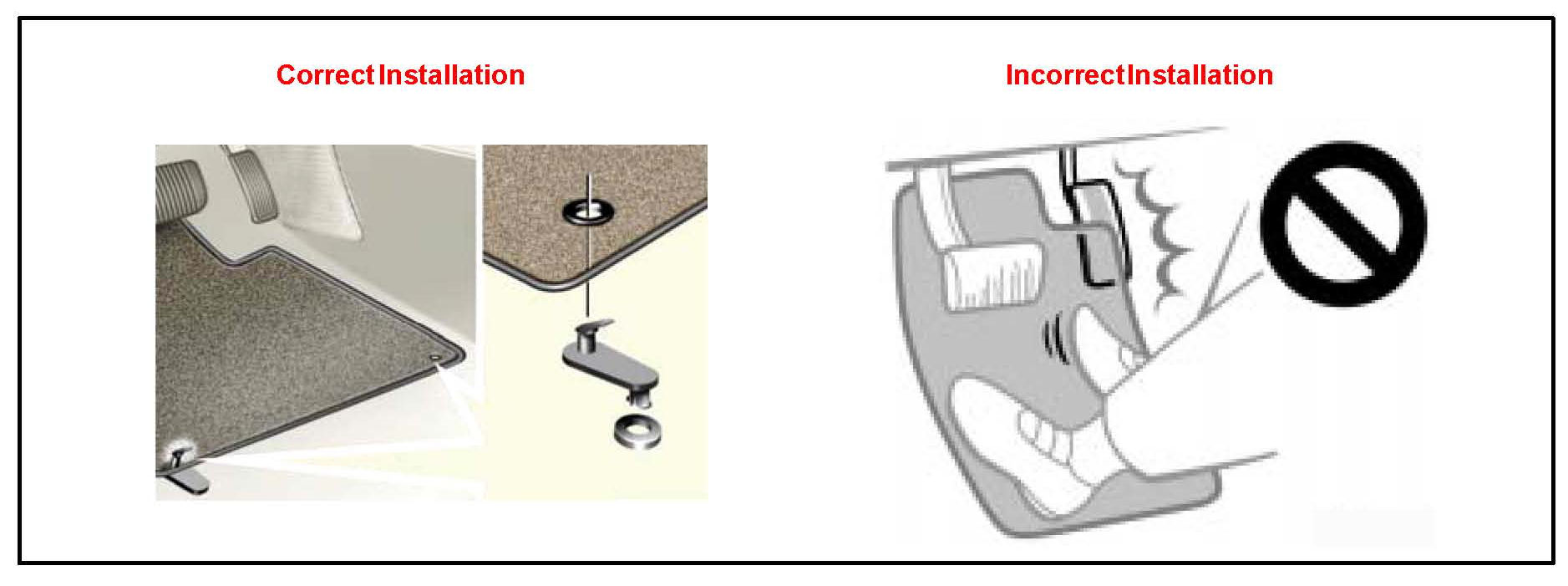 Correct Installation

Incorrect Installation