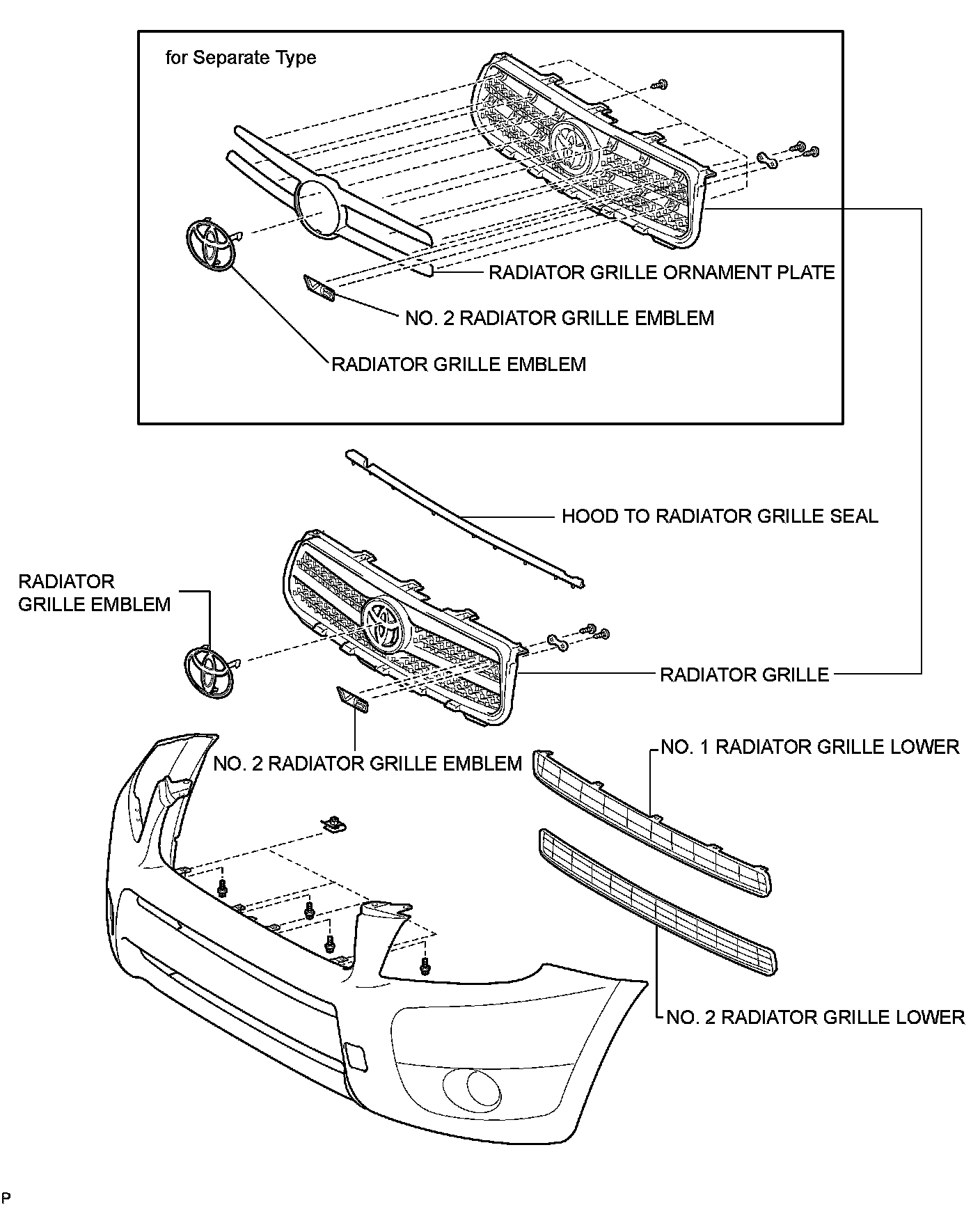 for Separate Type

RADIATOR GRILLE ORNAMENT PLATE

NO. 2 RADIATOR GRILLE EMBLEM

RADIATOR GRILLE EMBLEM

HOOD TO RADIATOR GRILLE SEAL

RADIATOR GRILLE EMBLEM

RADIATOR GRILLE

NO. 2 RADIATOR GRILLE EMBLEM

NO. 1 RADIATOR GRILLE LOWER

NO. 2 RADIATOR GRILLE LOWER

P