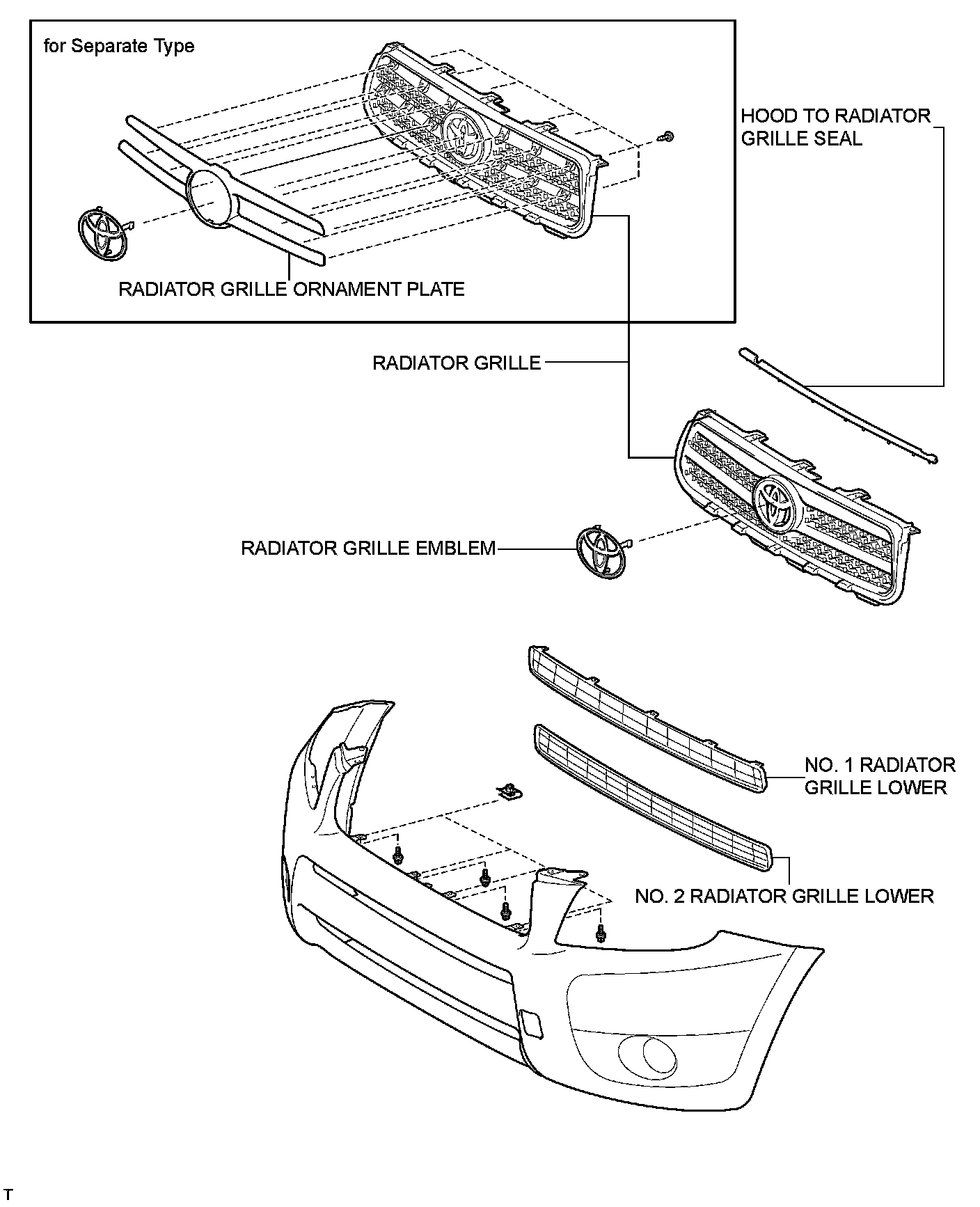 for Separate Type

HOOD TO RADIATOR GRILLE SEAL

RADIATOR GRILLE ORNAMENT PLATE

RADIATOR GRILLE

RADIATOR GRILLE EMBLEM

NO. 1 RADIATOR GRILLE LOWER

NO. 2 RADIATOR GRILLE LOWER

T