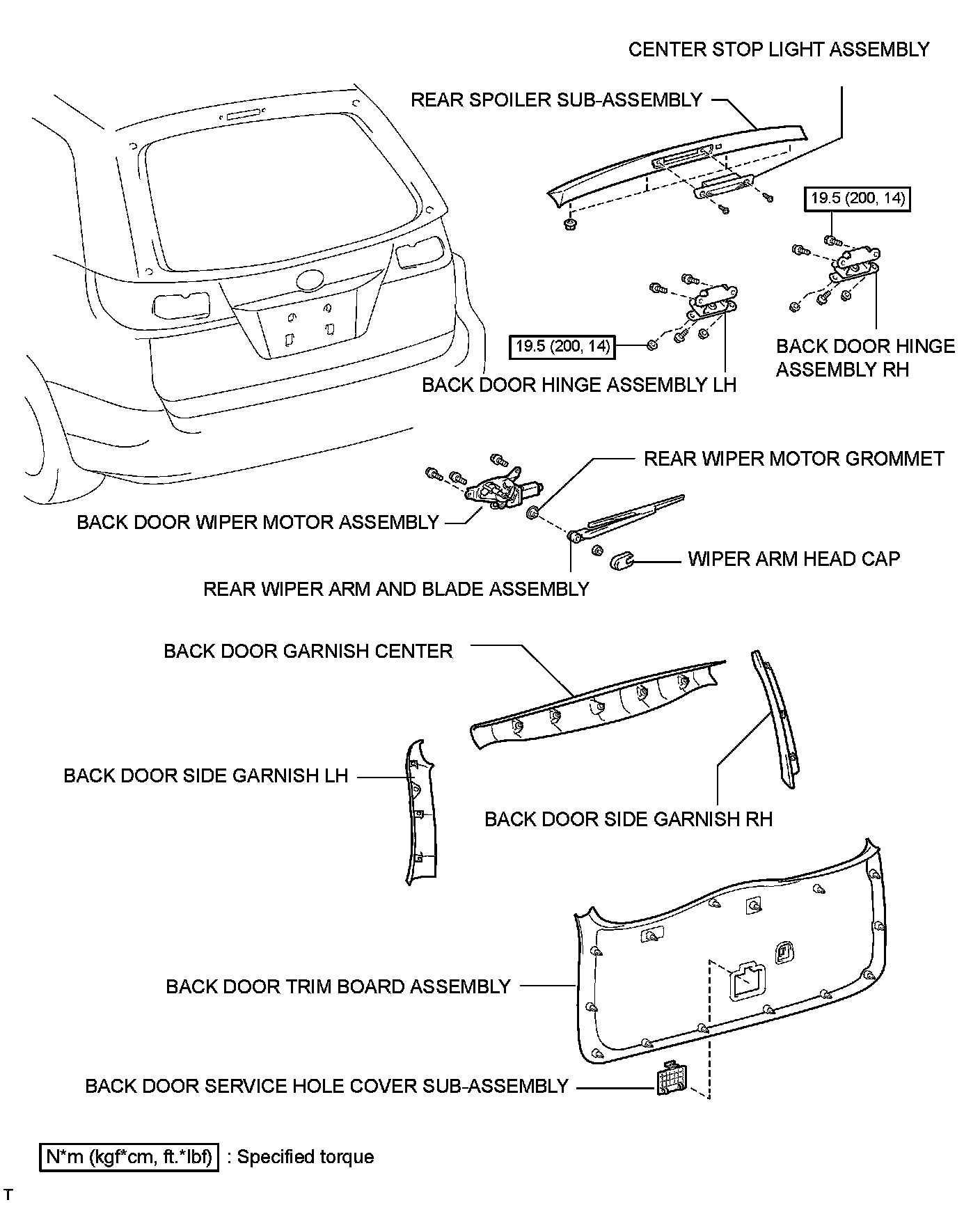 CENTER STOP LIGHT ASSEMBLY

REAR SPOILER SUB-ASSEMBLY

19.5 (200, 14)

19.5 (200, 14)

BACK DOOR HINGE ASSEMBLY RH

BACK DOOR HINGE ASSEMBLY LH

REAR WIPER MOTOR GROMMET

BACK DOOR WIPER MOTOR ASSEMBLY

WIPER ARM HEAD CAP

REAR WIPER ARM AND BLADE ASSEMBLY

BACK DOOR GARNISH CENTER

BACK DOOR SIDE GARNISH LH

BACK DOOR SIDE GARNISH RH

BACK DOOR TRIM BOARD ASSEMBLY

BACK DOOR SERVICE HOLE COVER SUB-ASSEMBLY

N*m (kgf*cm, ft.*lbf) : Specified torque

T