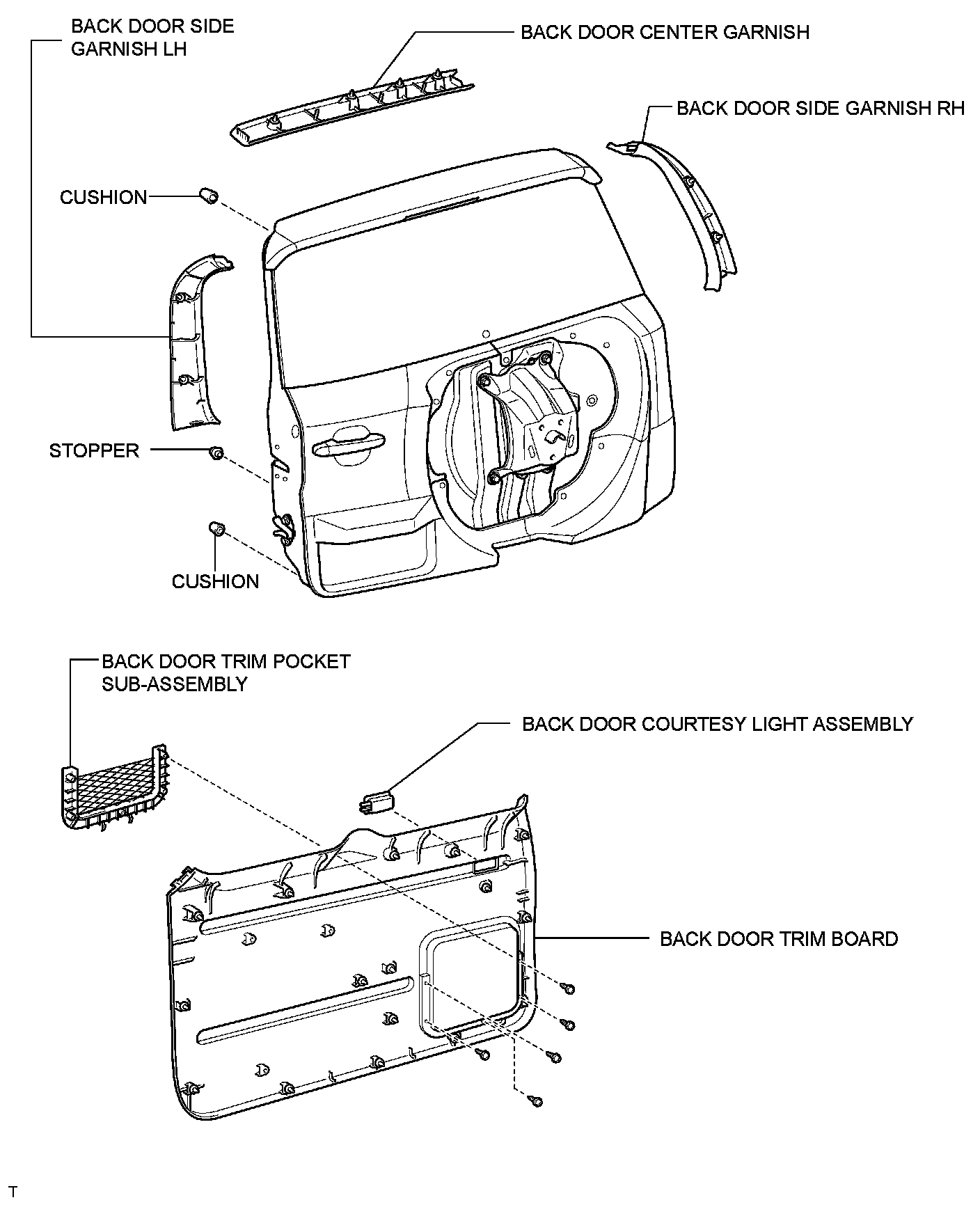 BACK DOOR SIDE GARNISH LH

BACK DOOR CENTER GARNISH

BACK DOOR SIDE GARNISH RH

CUSHION

STOPPER

CUSHION

BACK DOOR TRIM POCKET SUB-ASSEMBLY

BACK DOOR COURTESY LIGHT ASSEMBLY

BACK DOOR TRIM BOARD

T