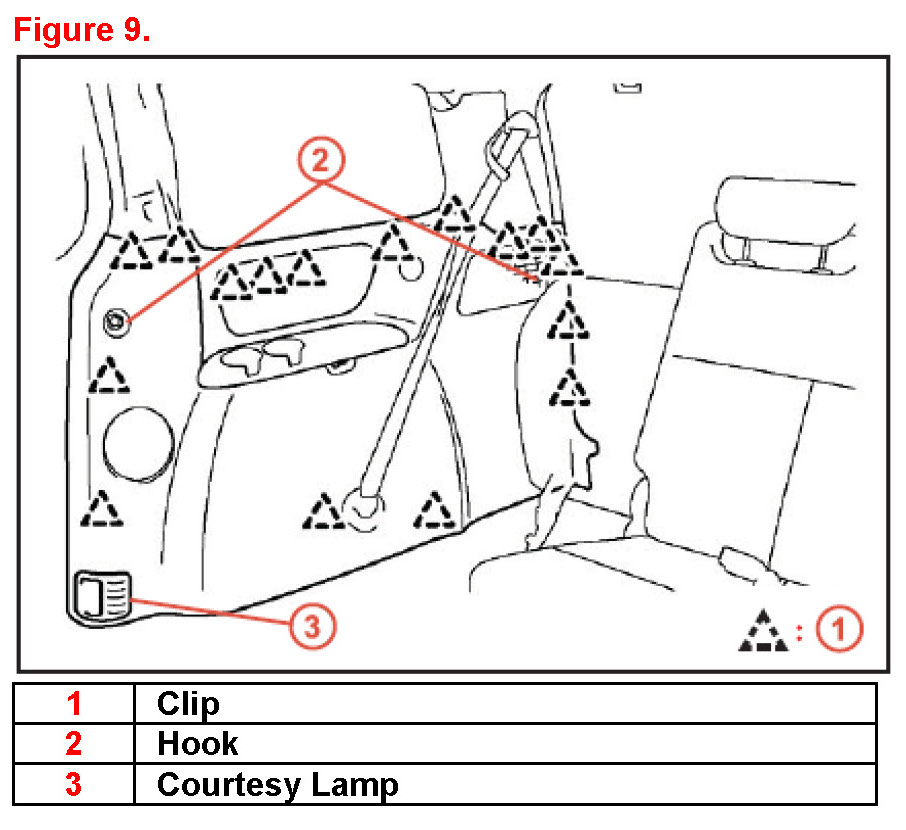 Figure 9.

2

3

: 1

| 1 | Clip |
|---|---|
| 2 | Hook |
| 3 | Courtesy Lamp |