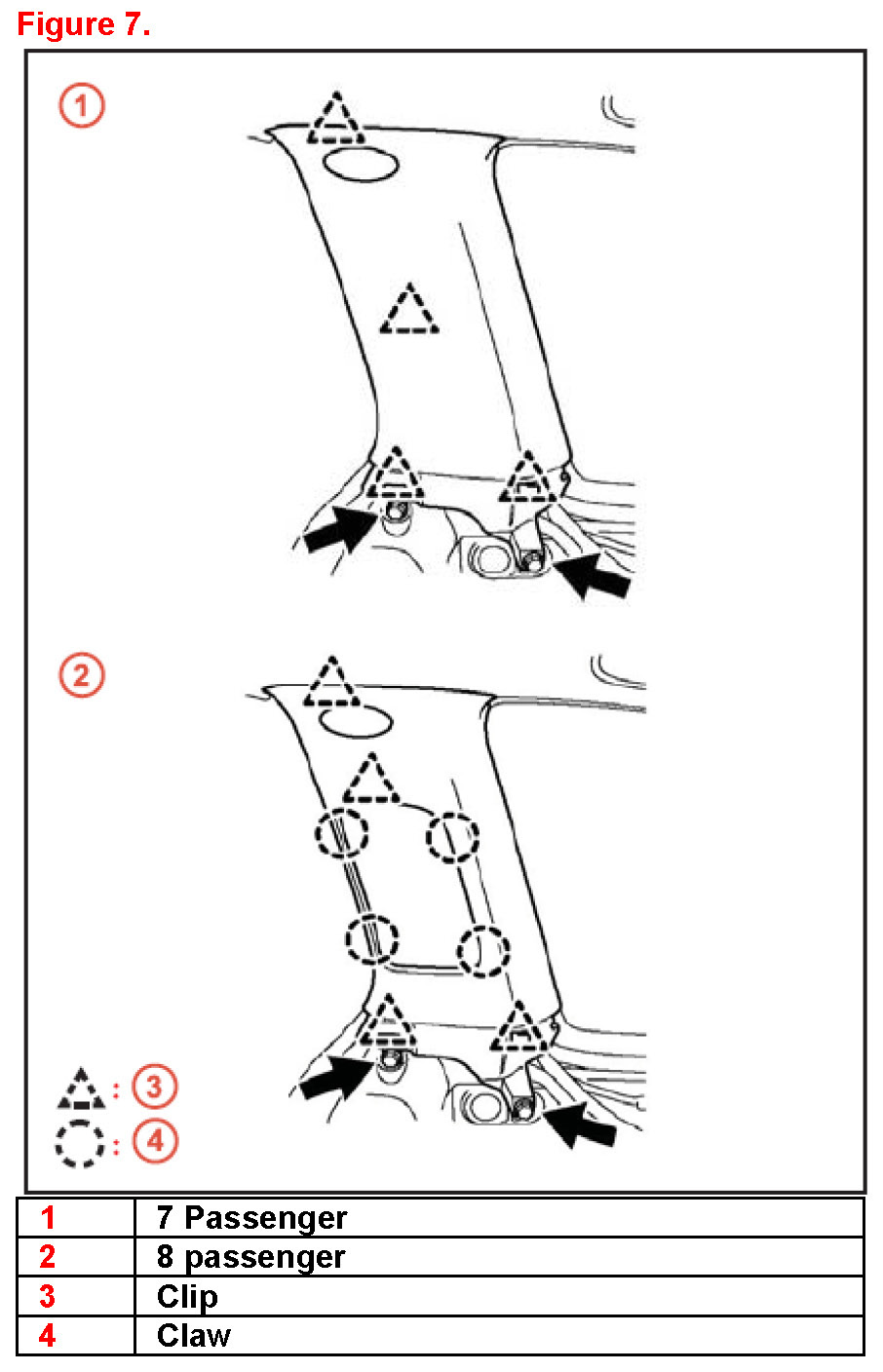 Figure 7.

1

2

: 3
: 4

| 1 | 7 Passenger |
|---|---|
| 2 | 8 passenger |
| 3 | Clip |
| 4 | Claw |