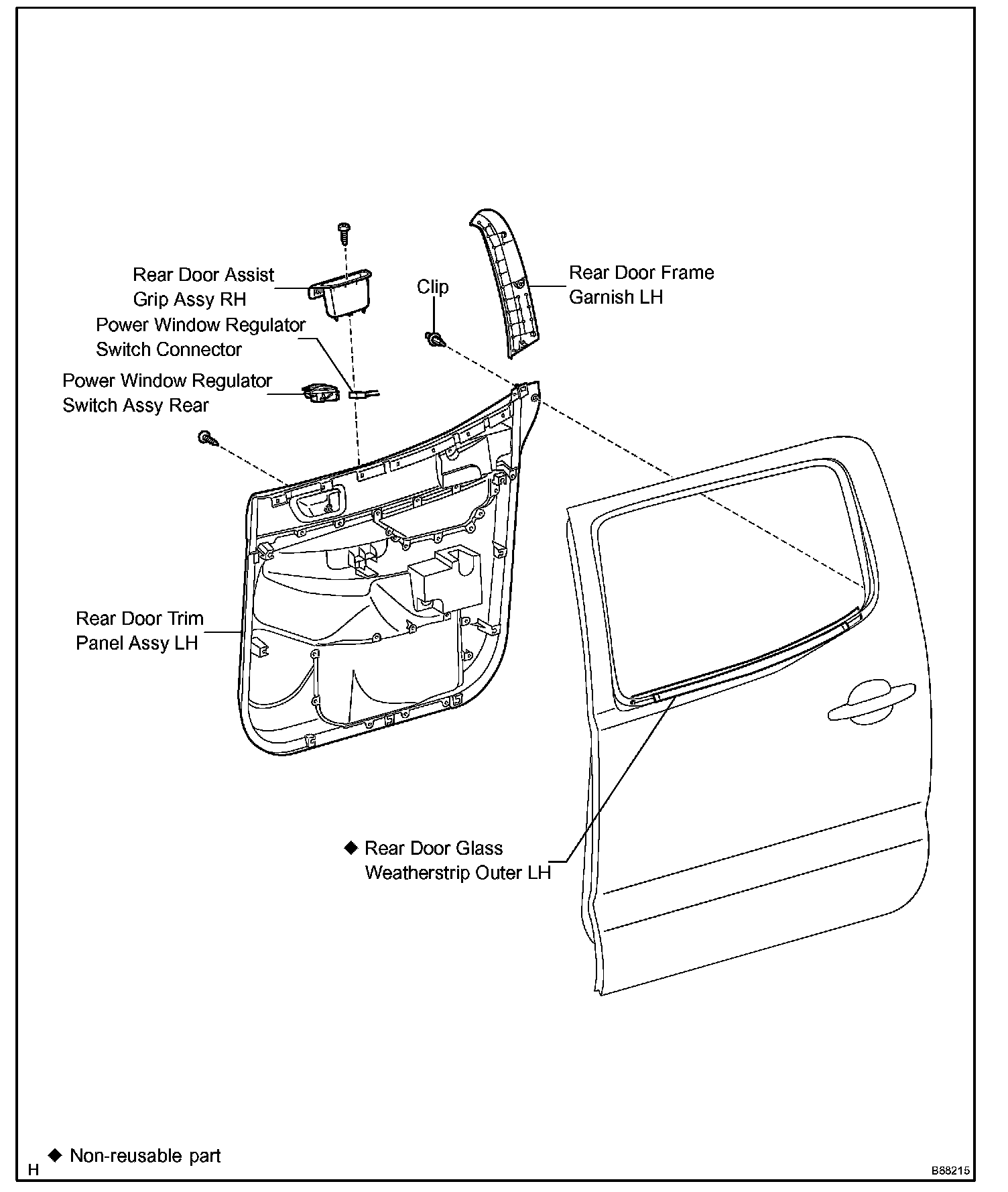 Rear Door Assist Grip Assy RH

Clip

Rear Door Frame Garnish LH

Power Window Regulator Switch Connector

Power Window Regulator Switch Assy Rear

Rear Door Trim Panel Assy LH

◆ Rear Door Glass Weatherstrip Outer LH

◆ Non-reusable part

H

B88215