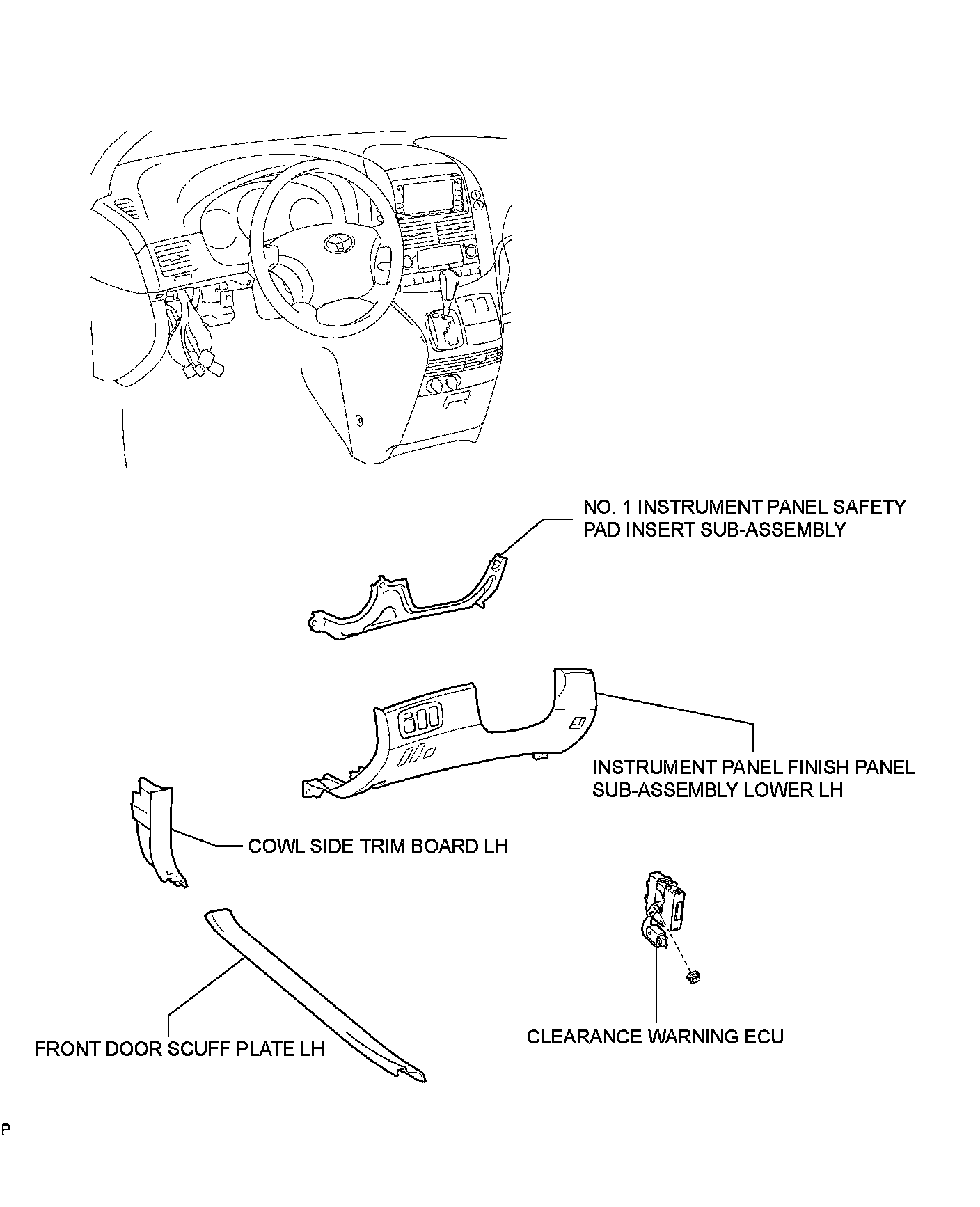 NO. 1 INSTRUMENT PANEL SAFETY PAD INSERT SUB-ASSEMBLY

INSTRUMENT PANEL FINISH PANEL SUB-ASSEMBLY LOWER LH

COWL SIDE TRIM BOARD LH

CLEARANCE WARNING ECU

FRONT DOOR SCUFF PLATE LH

P