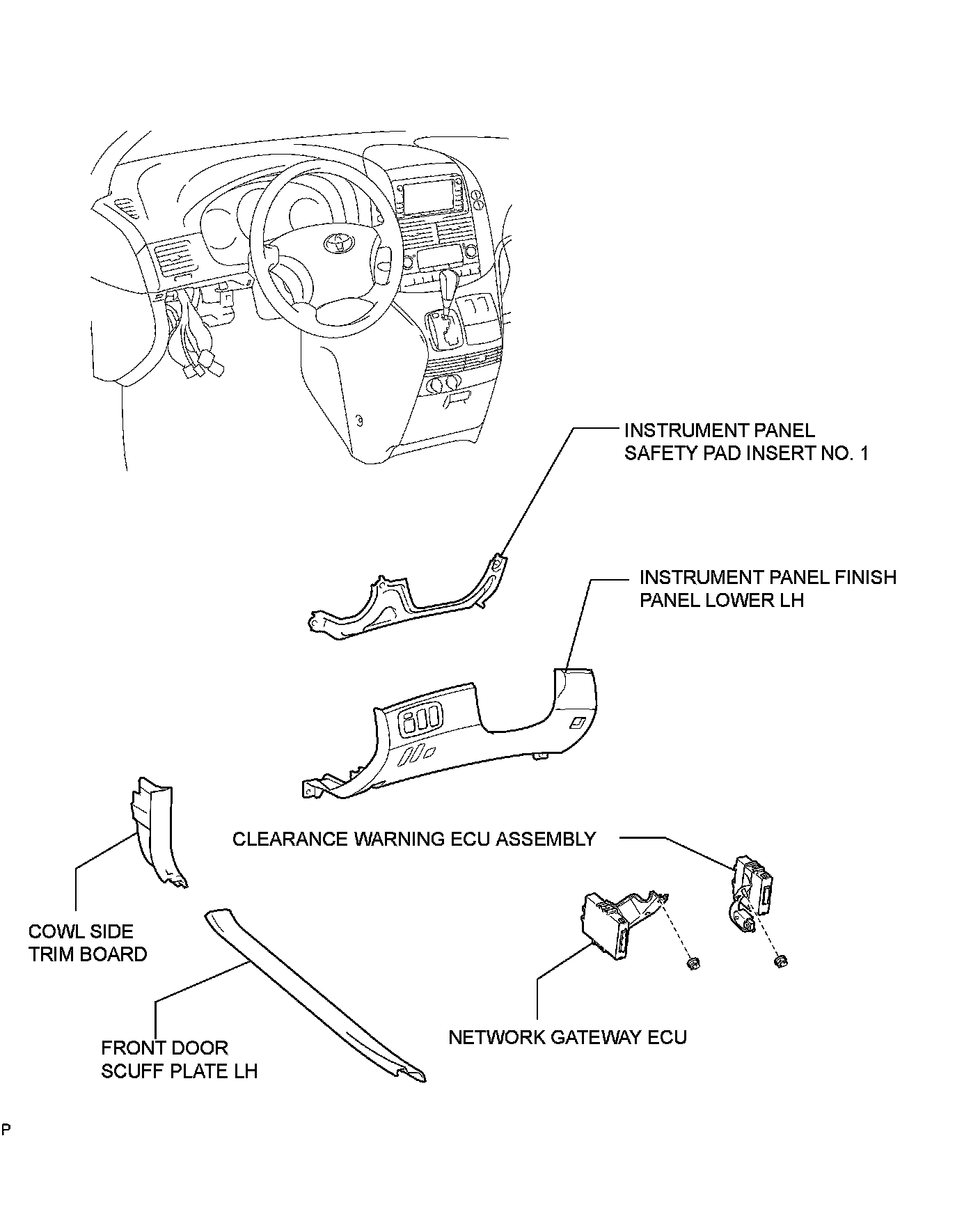 INSTRUMENT PANEL
SAFETY PAD INSERT NO. 1

INSTRUMENT PANEL FINISH
PANEL LOWER LH

CLEARANCE WARNING ECU ASSEMBLY

COWL SIDE
TRIM BOARD

FRONT DOOR
SCUFF PLATE LH

NETWORK GATEWAY ECU

P